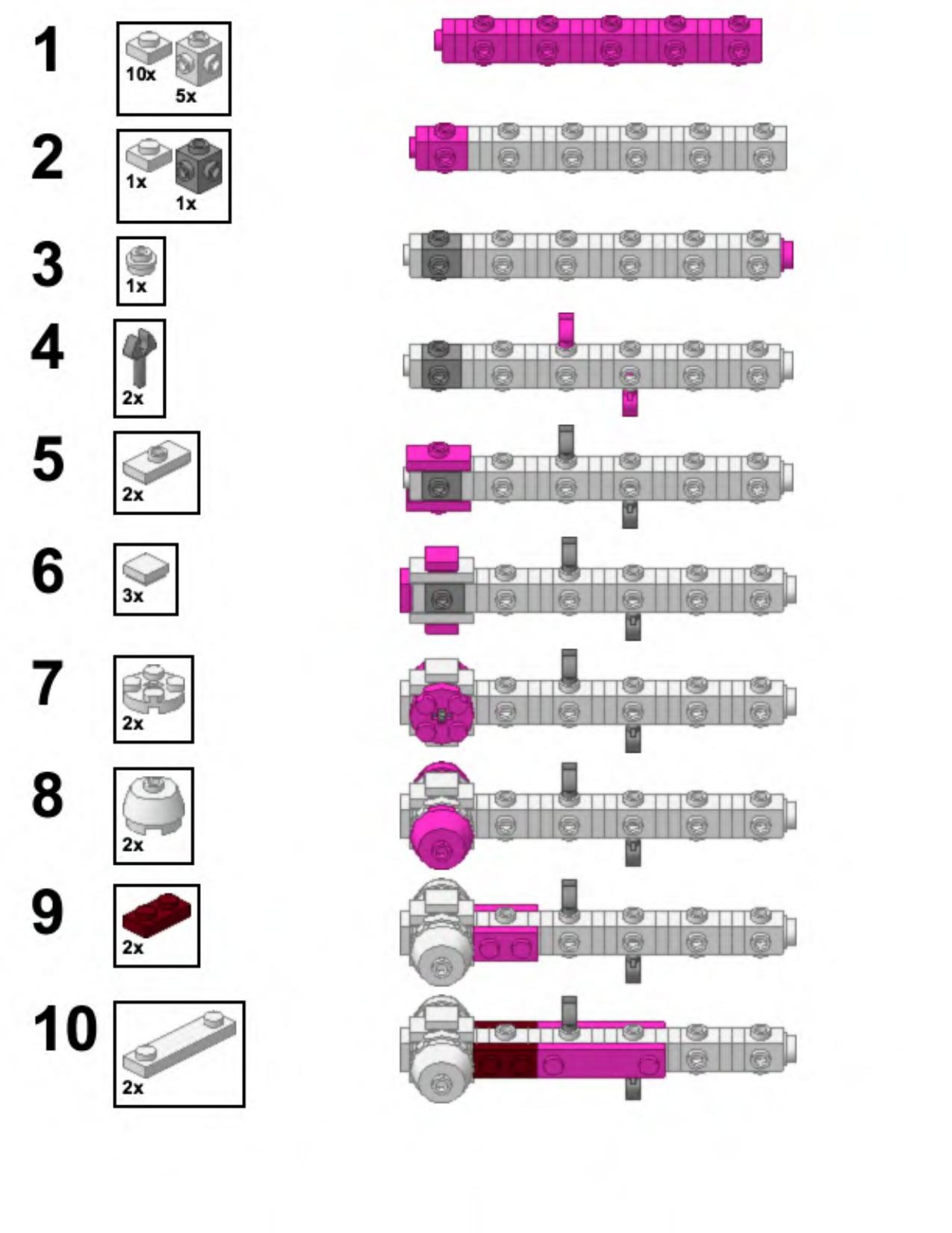 1
10x
5x

2
1x
1x

3
1x

4
2x

5
2x

6
3x

7
2x

8
2x

9
2x

10
2x