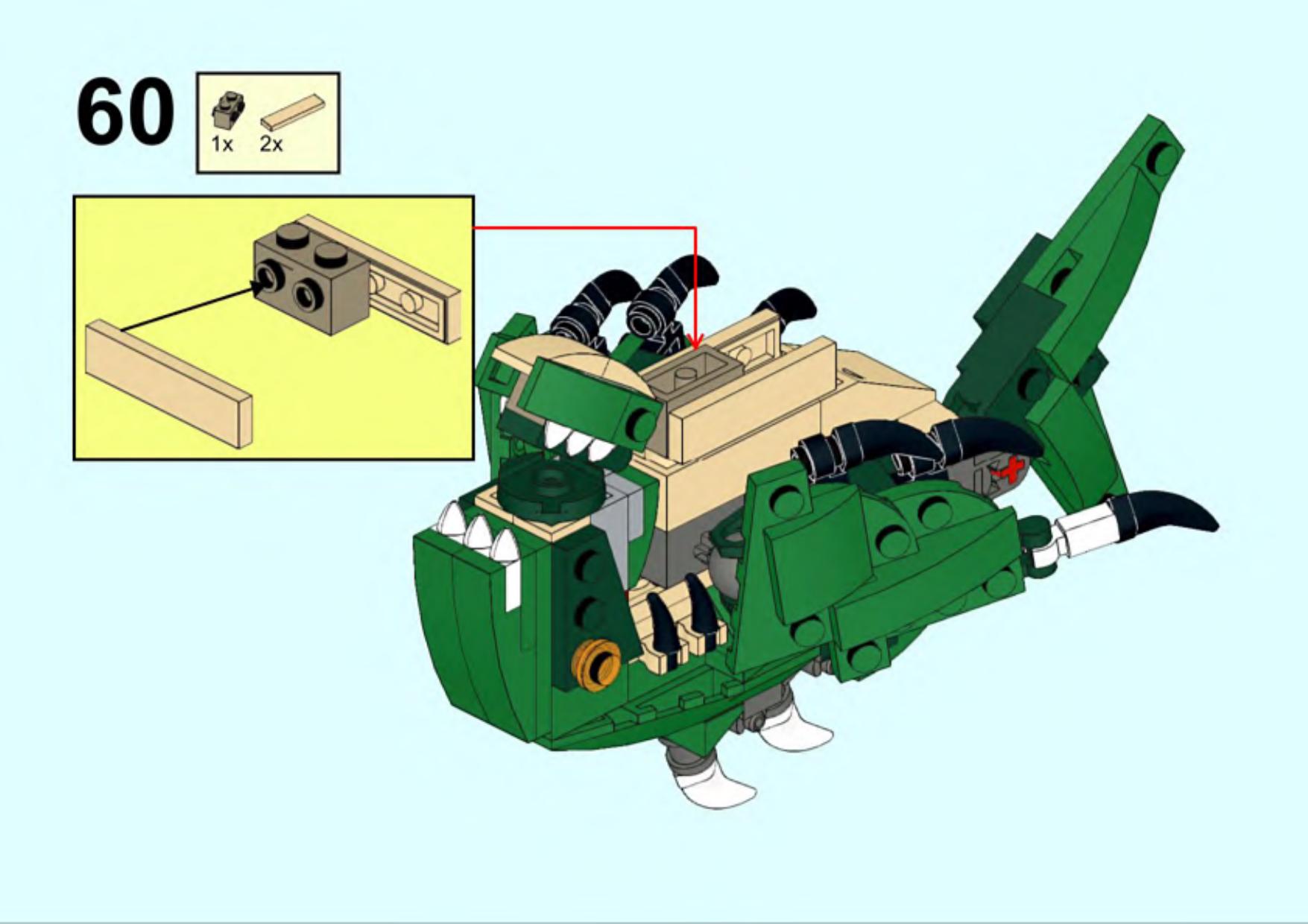 60

1x 2x