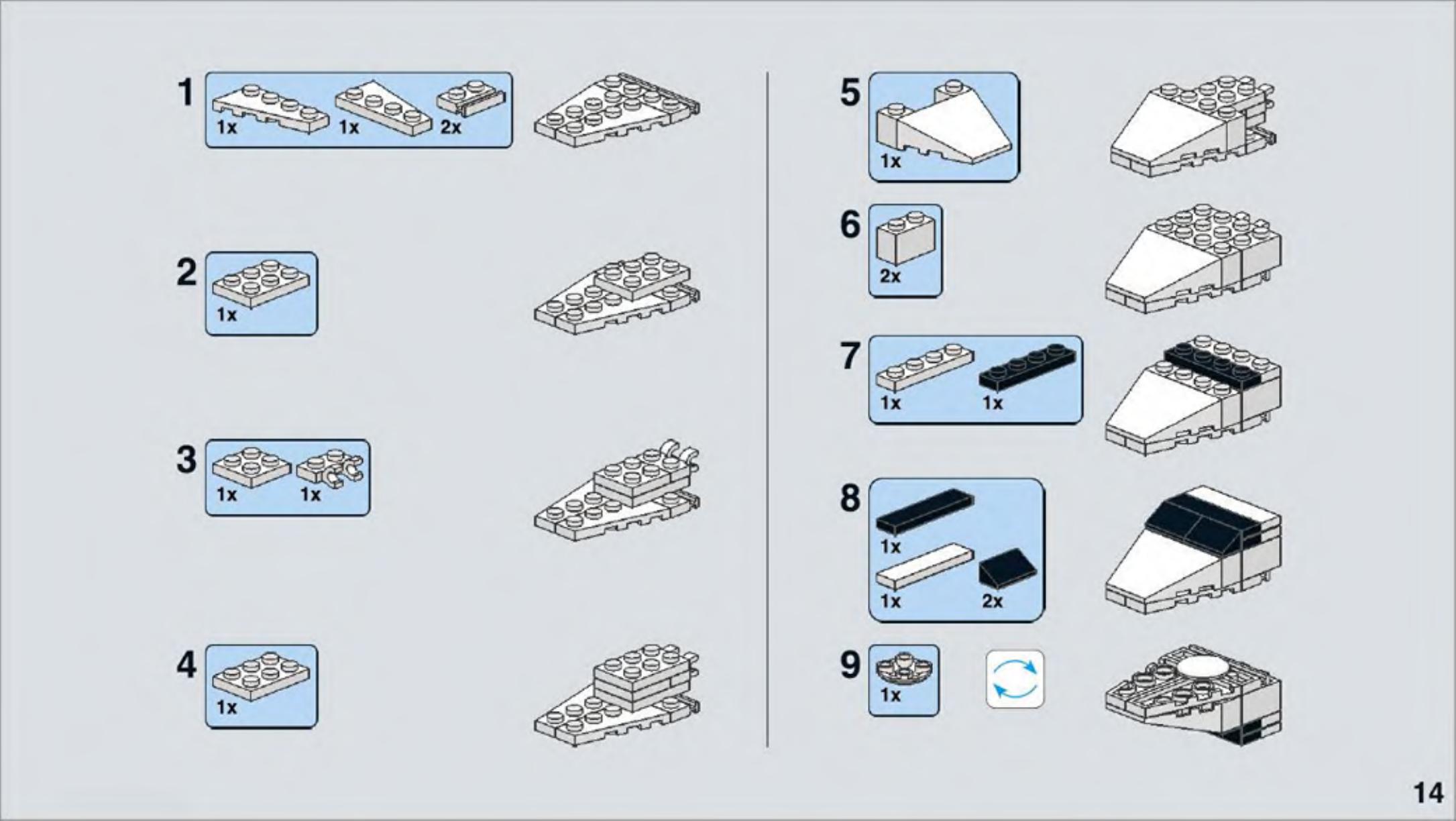 1
1x 1x 2x

2
1x

3
1x 1x

4
1x

5
1x

6
2x

7
1x 1x

8
1x
1x 2x

9
1x

14