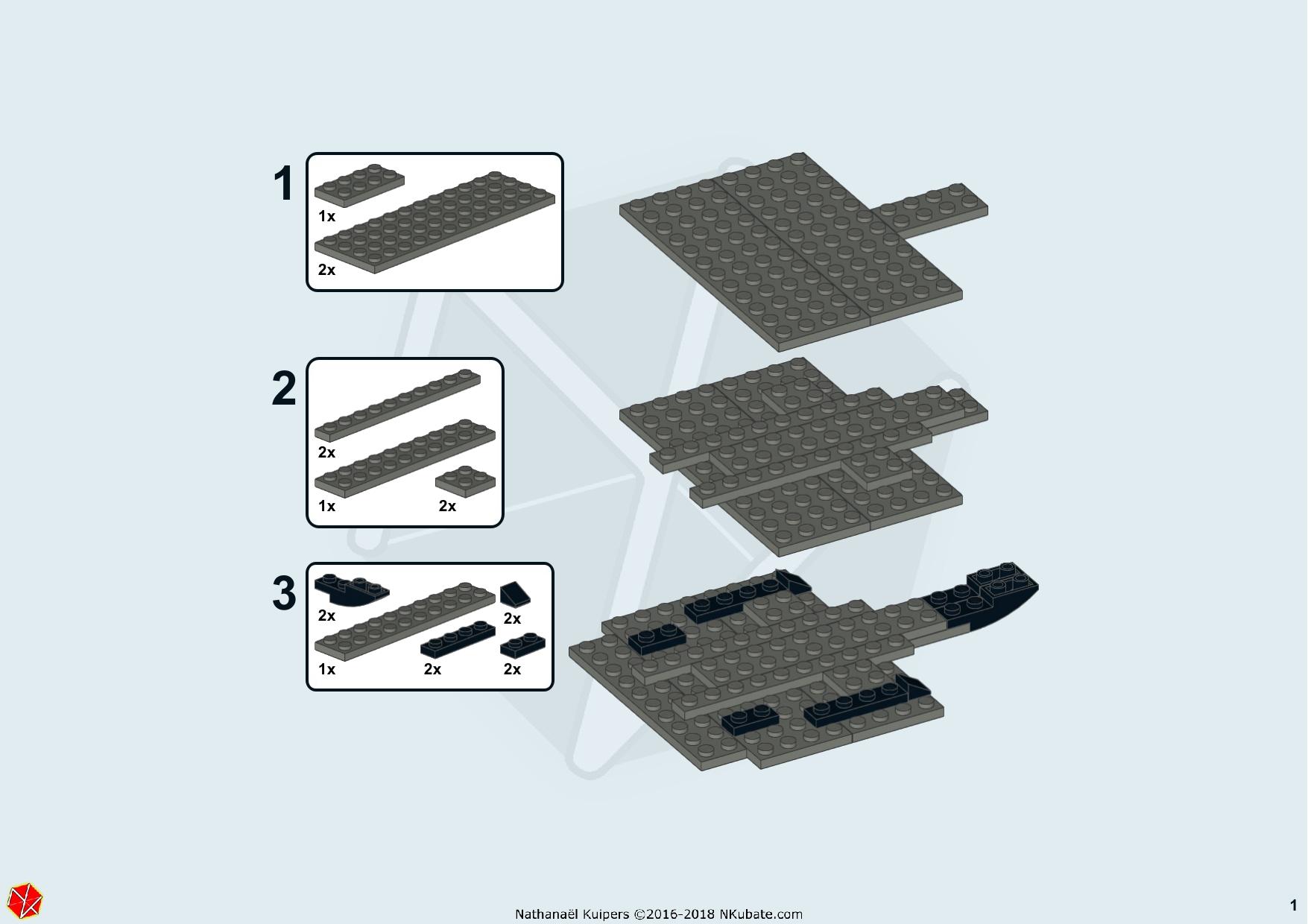 1

1x

2x

2

2x

1x

2x

3

2x

2x

1x

2x

2x

Nathanaël Kuipers ©2016-2018 NKubate.com

1