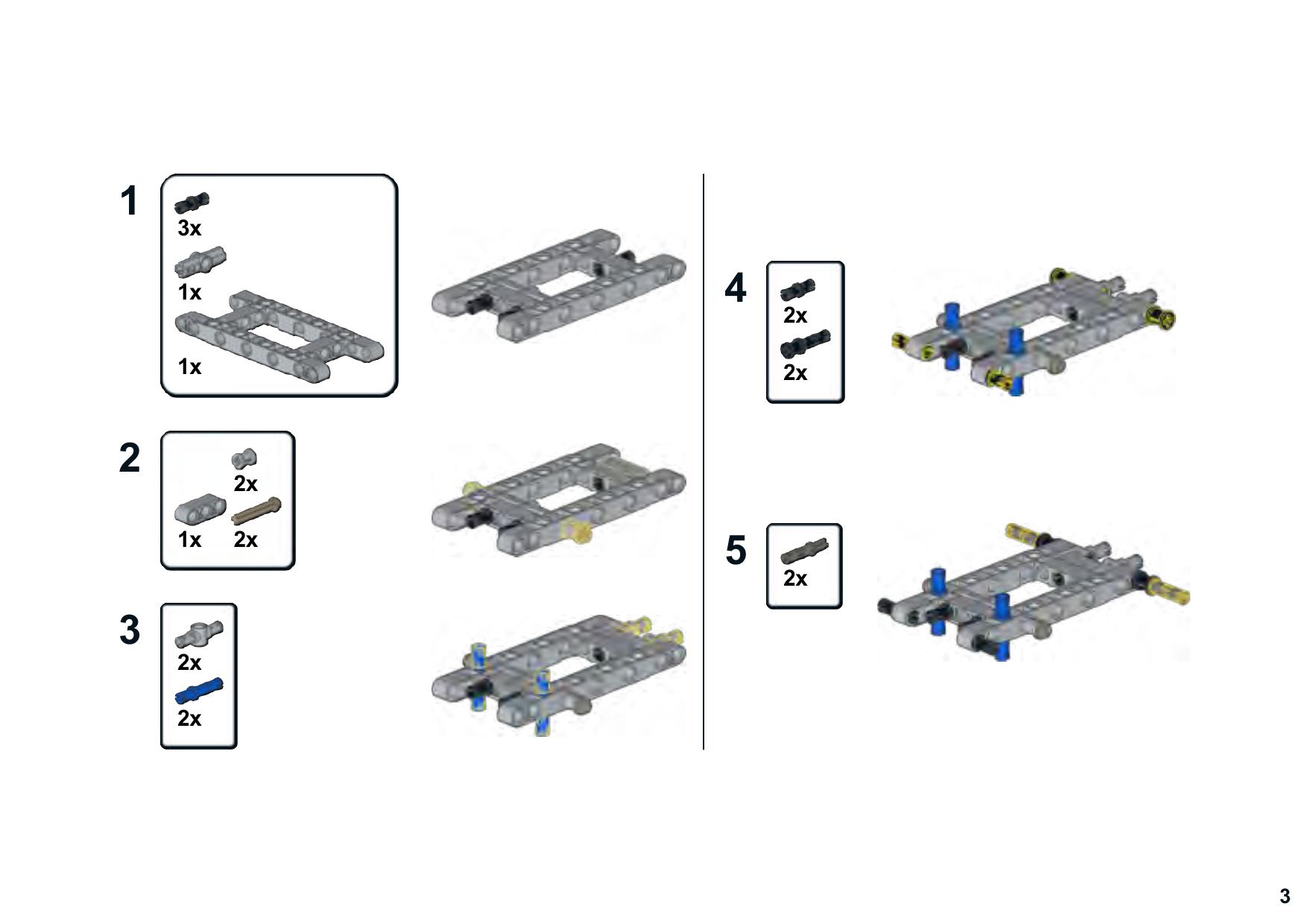 1

3x

1x

1x

2

2x

1x 2x

3

2x

2x

4

2x

2x

5

2x

3