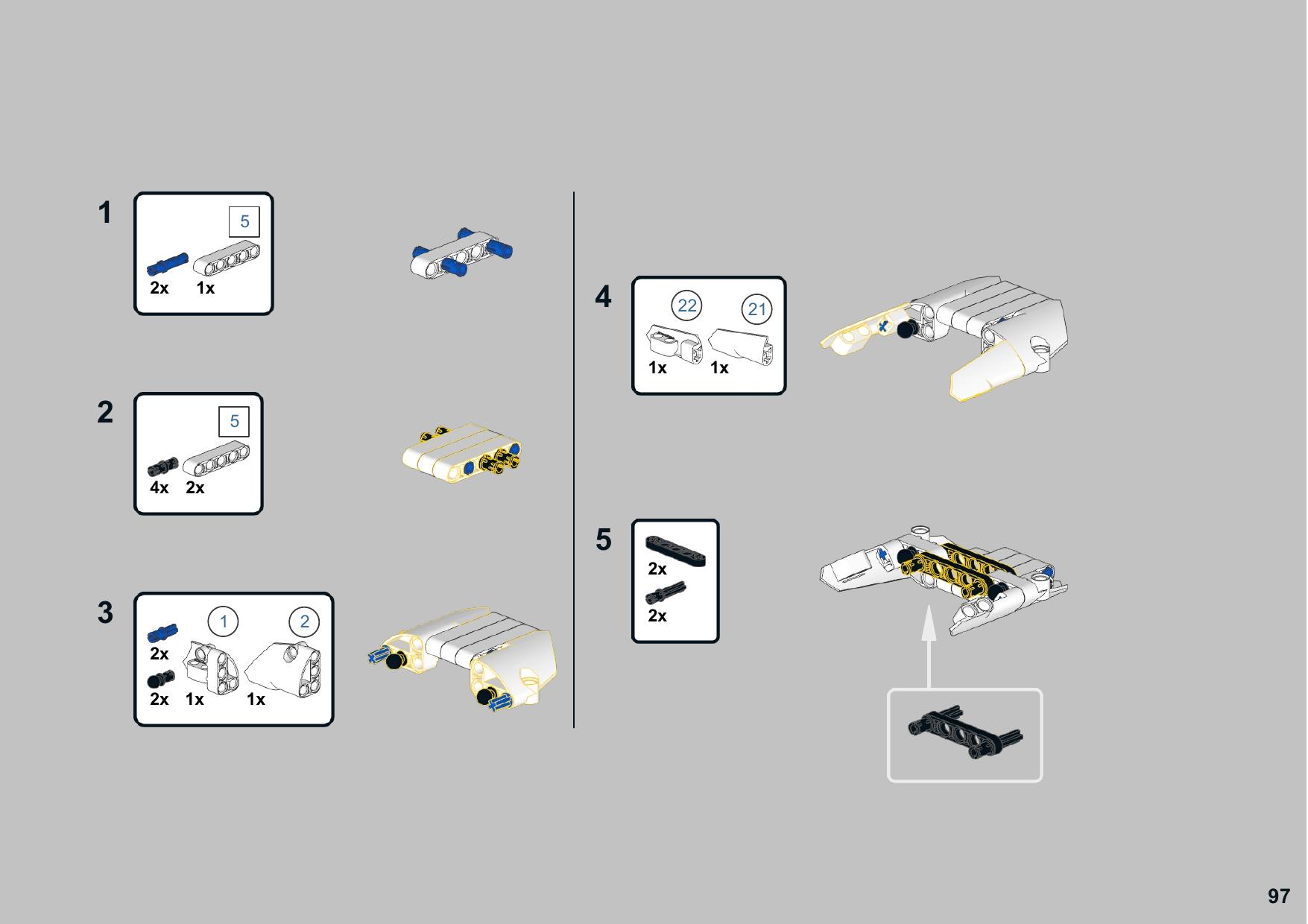 1

5

2x 1x

2

5

4x 2x

3

1 2

2x

2x 1x 1x

4

22 21

1x 1x

5

2x

2x

97