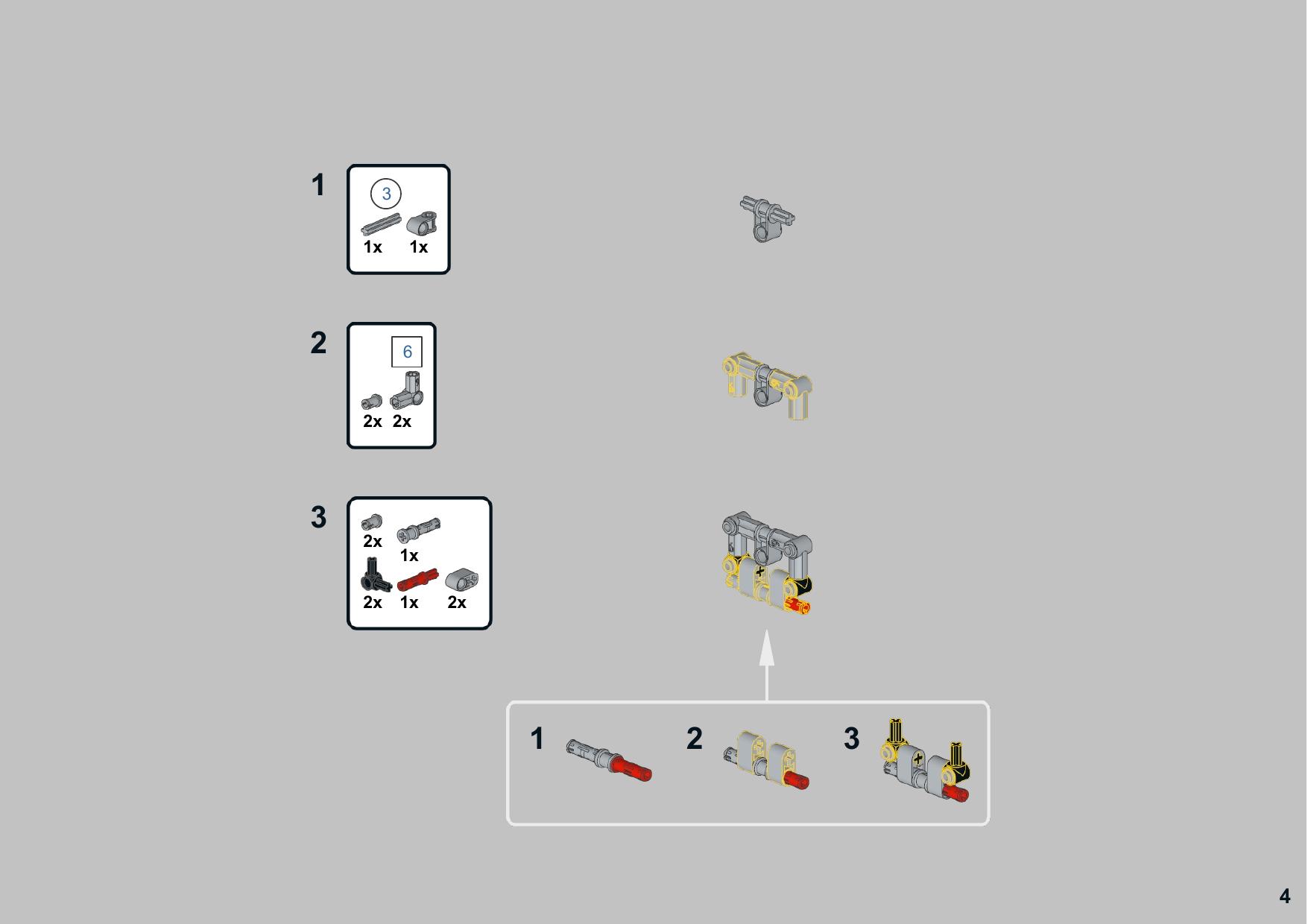 1
3
1x 1x

2
6
2x 2x

3
2x
1x
2x 1x 2x

1

2

3

4