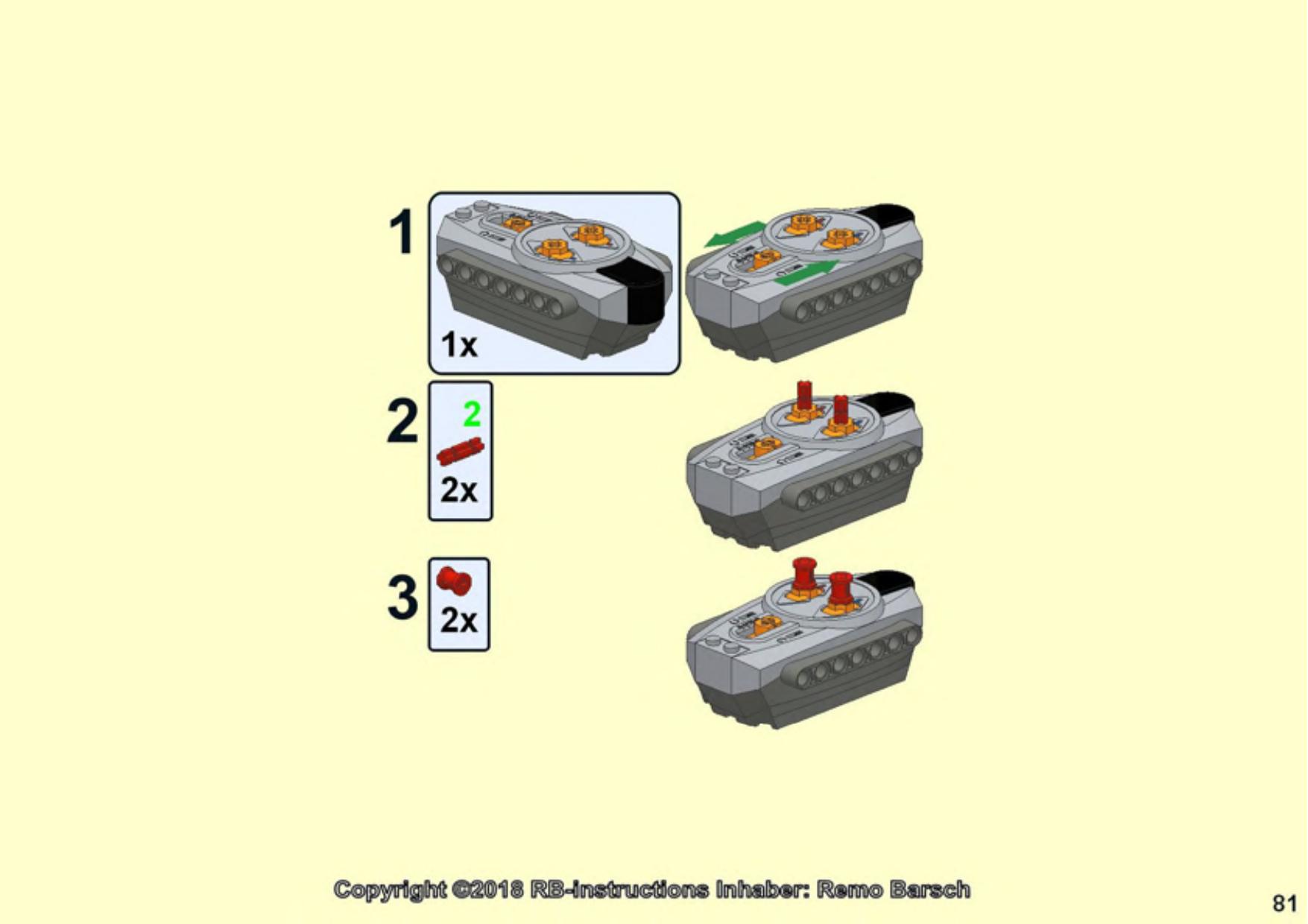 1

1x

2

2

2x

3

2x

Copyright ©2018 RB-instructions Inhaber: Remo Barsch

81