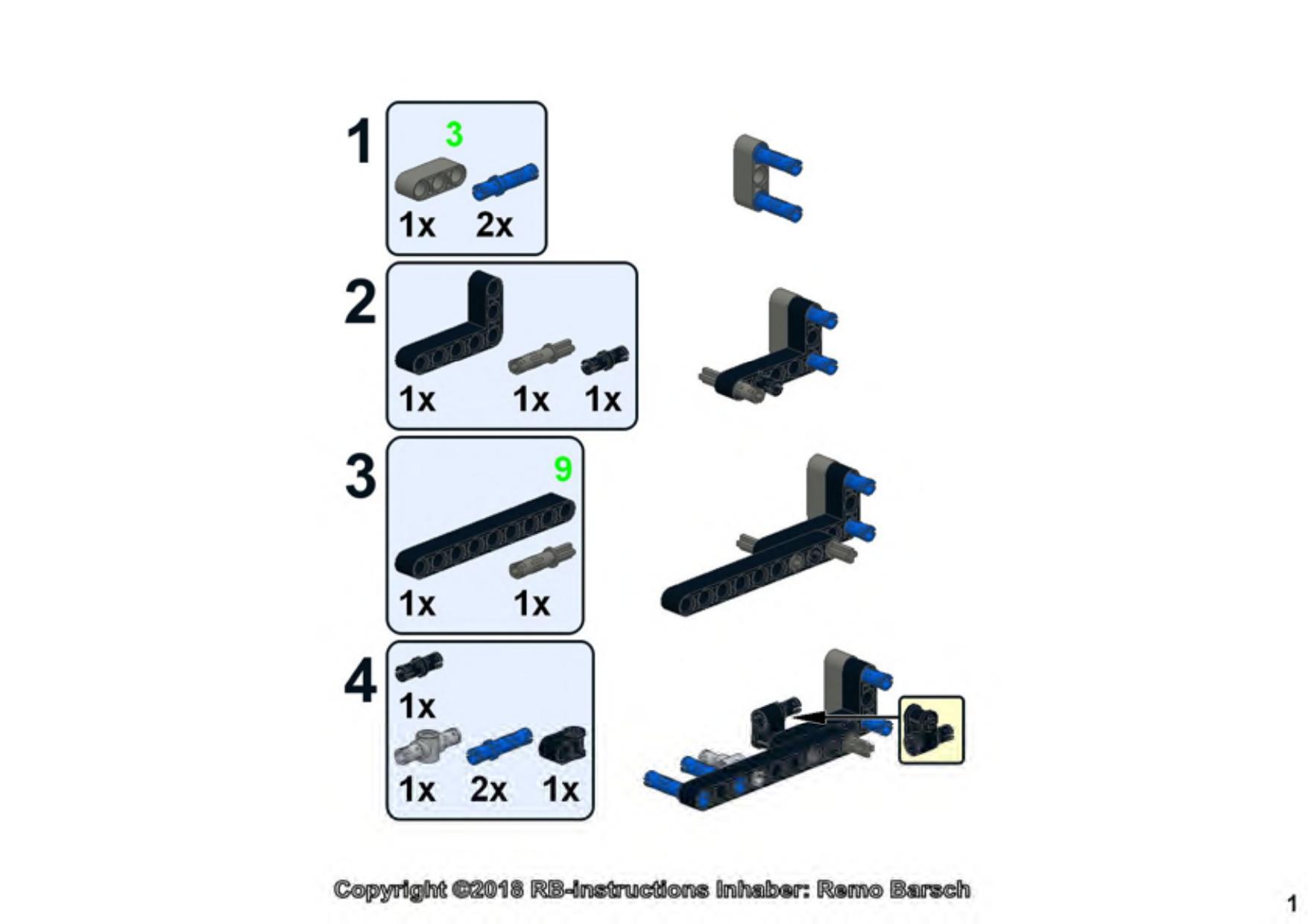 1
3
1x 2x

2
1x 1x 1x

3
9
1x 1x

4
1x
1x 2x 1x

Copyright ©2018 RB-instructions Inhaber: Remo Barsch

1