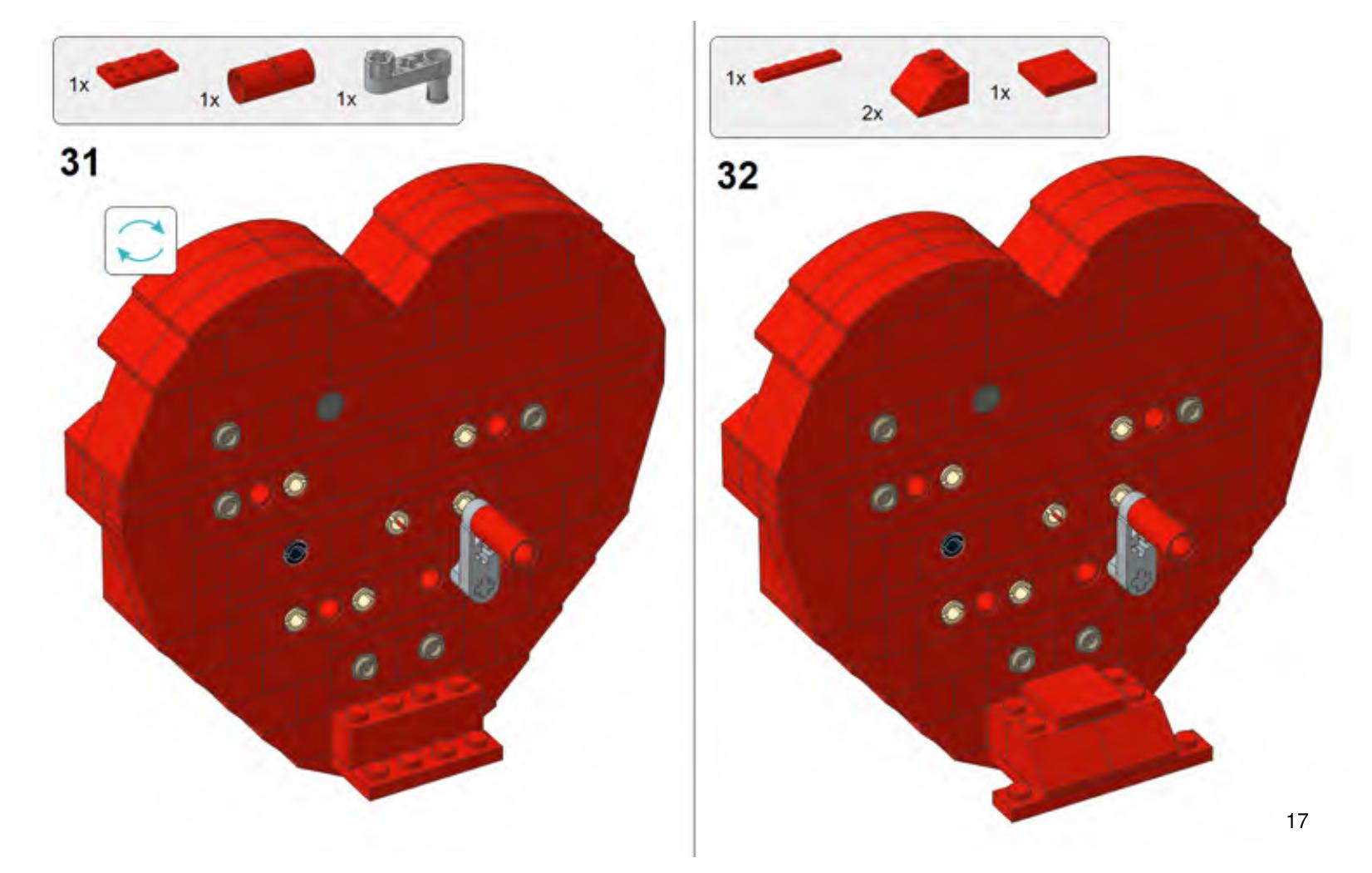 1x 1x 1x

31

1x 2x 1x

32

17