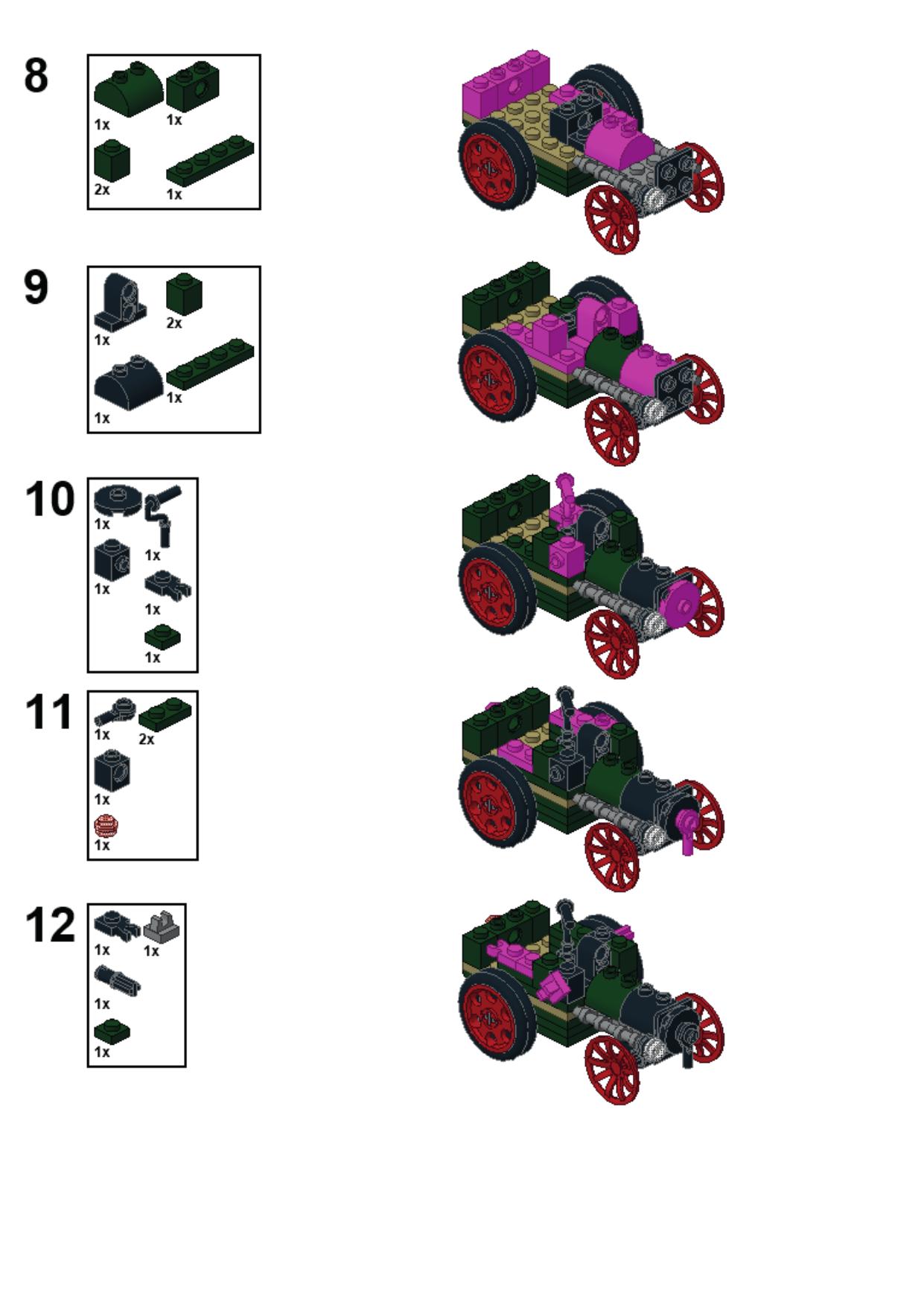 8

1x 1x

2x 1x

9

1x 2x

1x

1x

10

1x

1x

1x

1x

1x

11

1x 2x

1x

1x

12

1x 1x

1x

1x