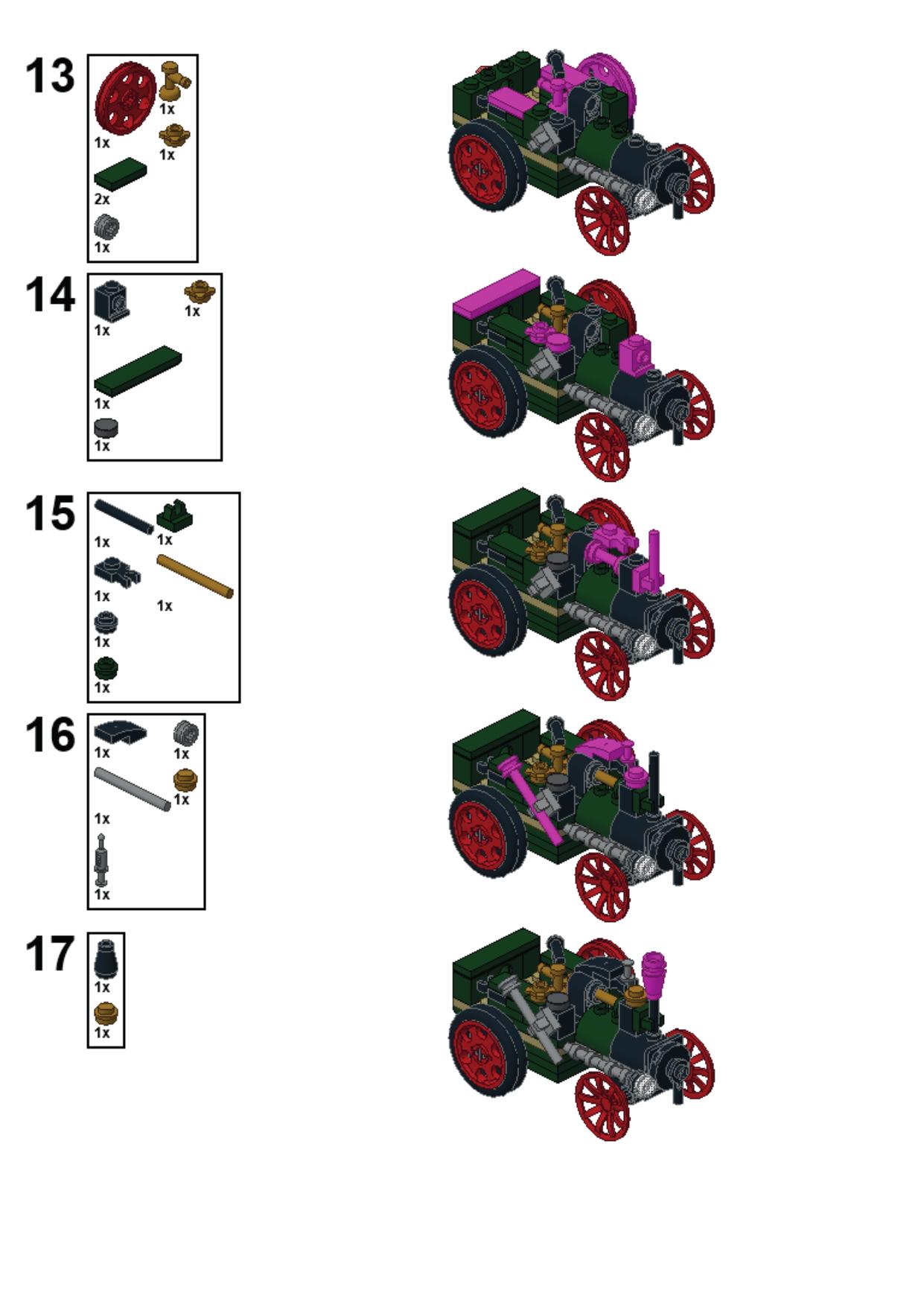 13
1x
1x
1x
2x
1x

14
1x
1x
1x
1x

15
1x
1x
1x
1x
1x
1x

16
1x
1x
1x
1x
1x

17
1x
1x