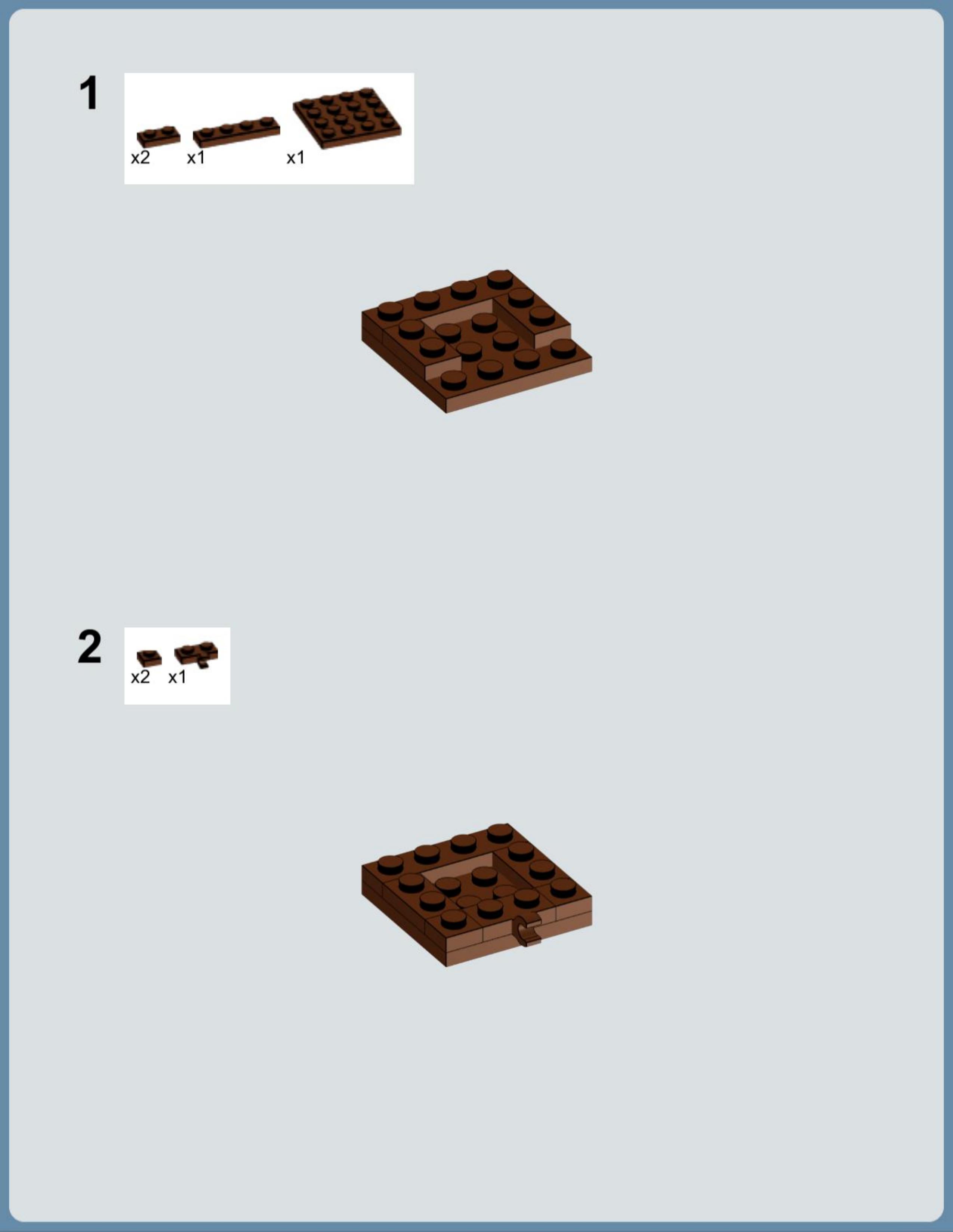 1

x2 x1 x1

2

x2 x1