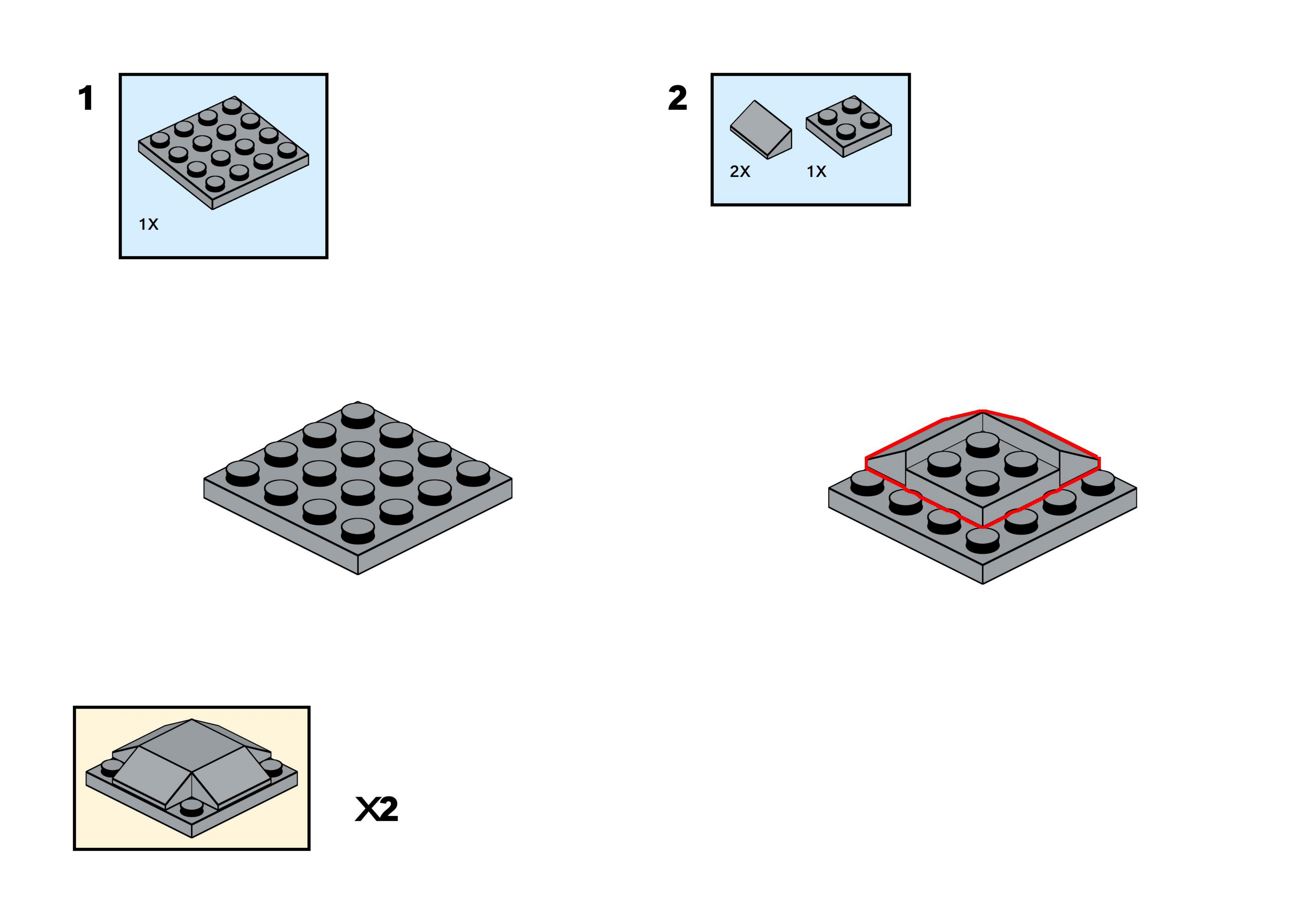 1

1X

2

2X

1X

X2