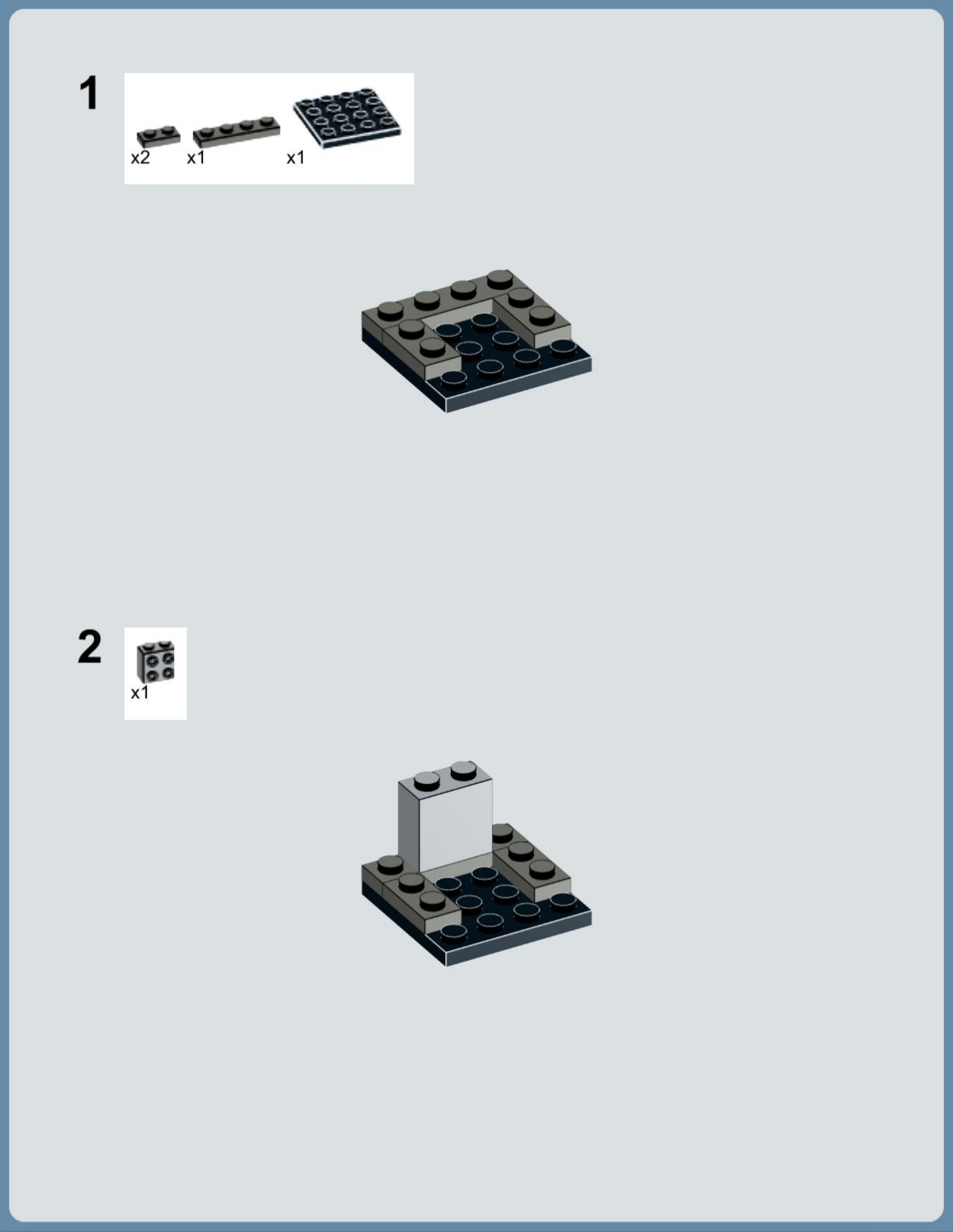 1

x2 x1 x1

2

x1