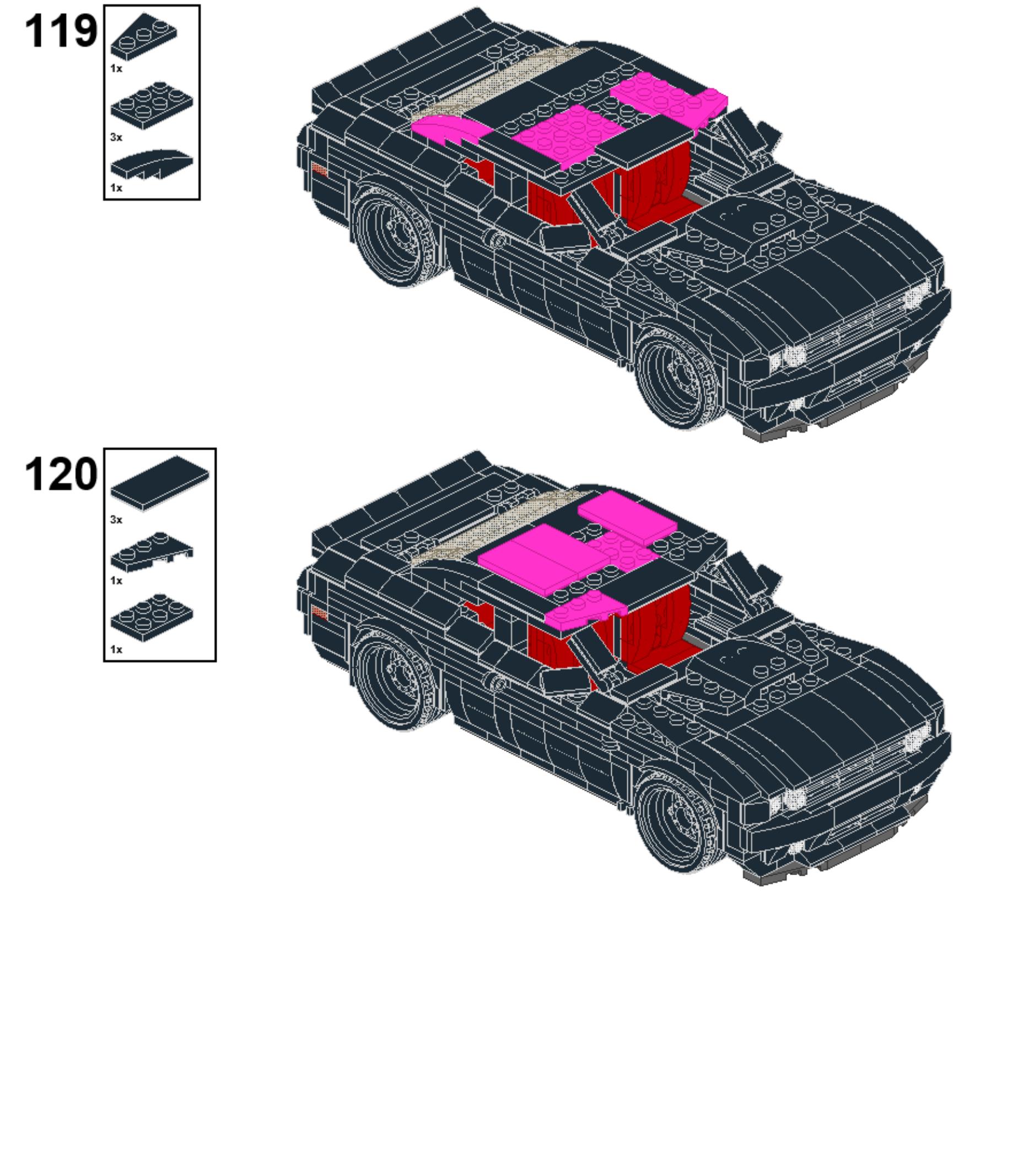 119

1x

3x

1x

120

3x

1x

1x