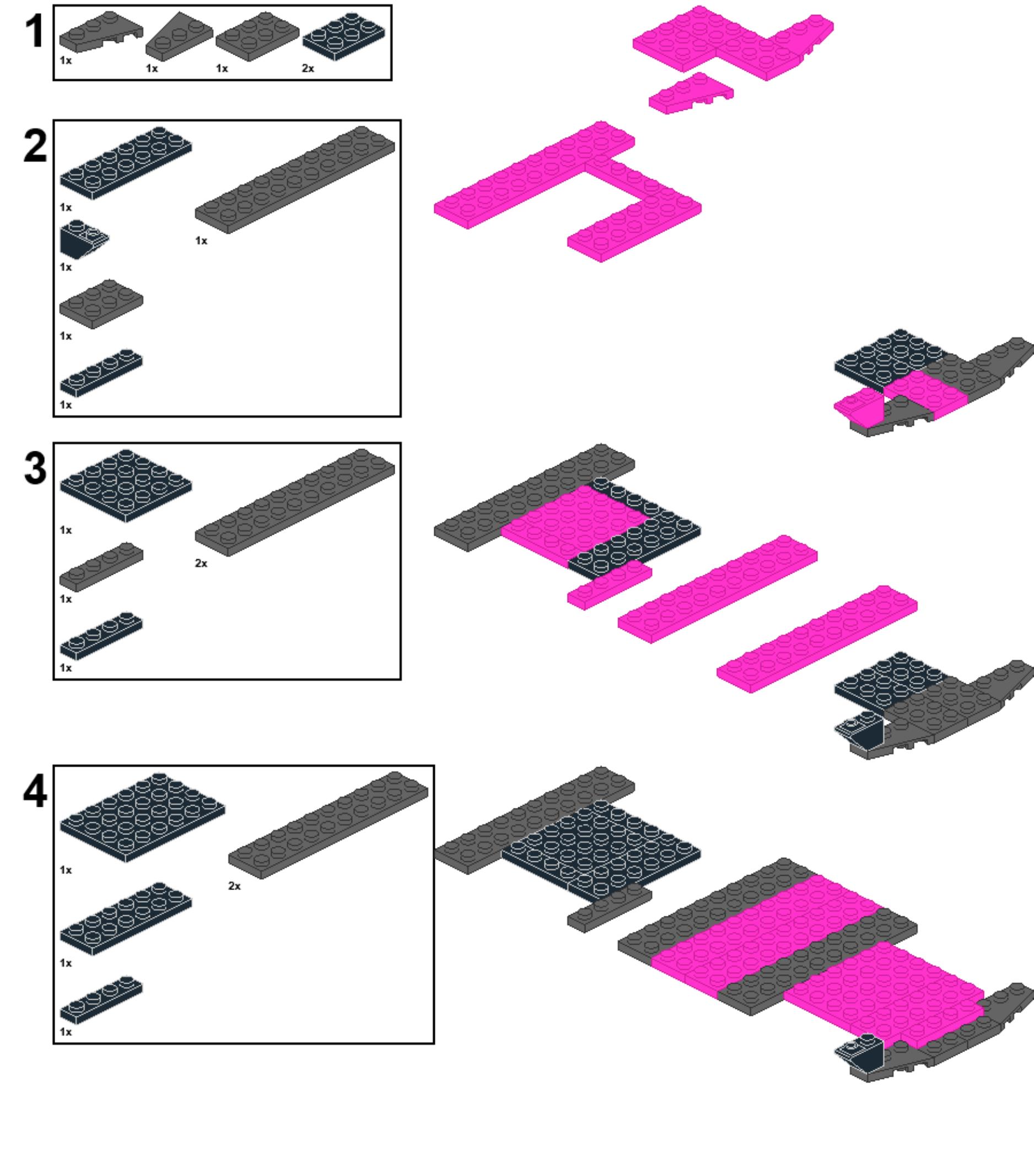 1
1x
1x
1x
2x

2
1x
1x
1x
1x
1x

3
1x
1x
1x
2x

4
1x
1x
1x
2x