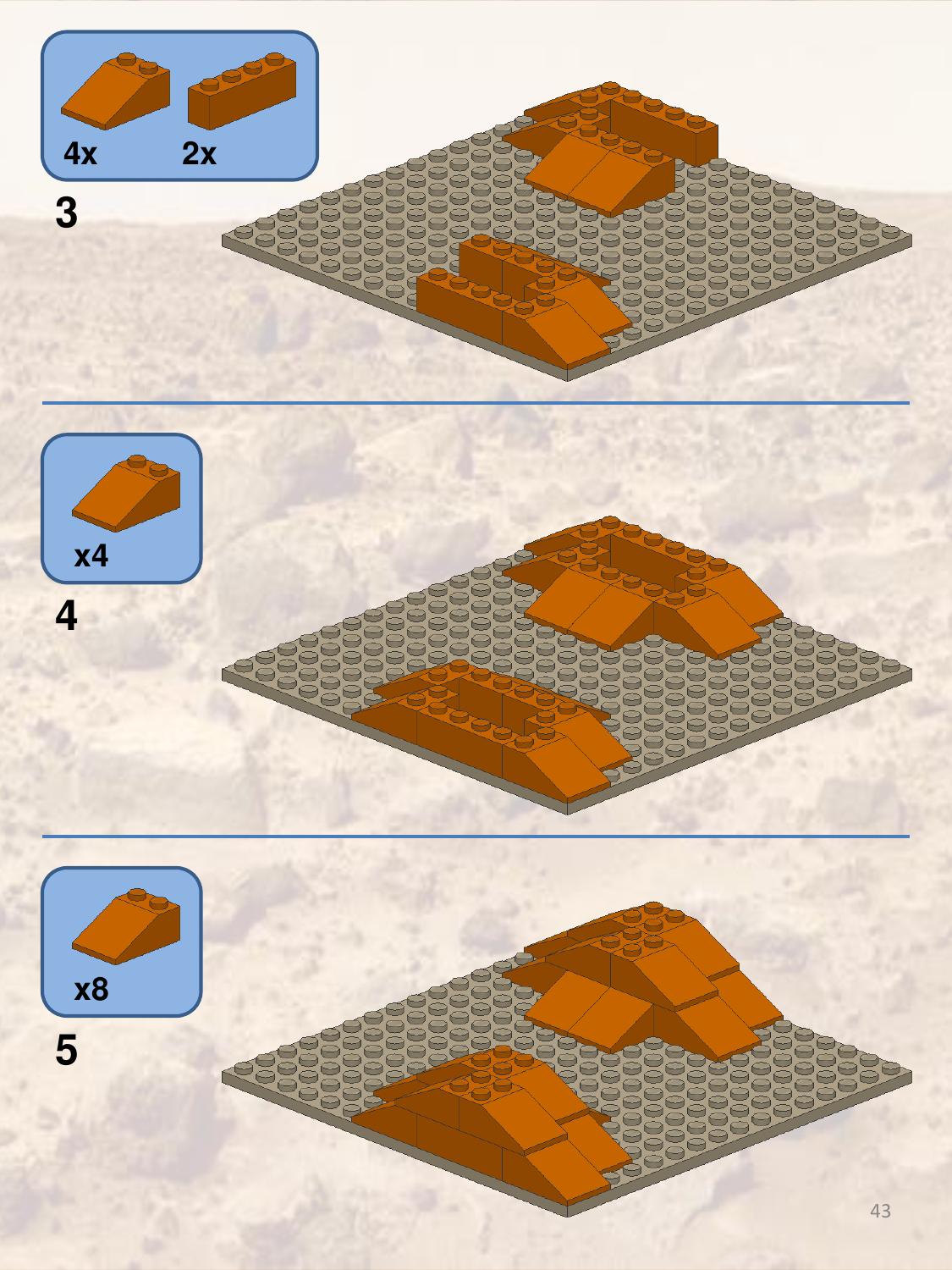 4x 2x

3

x4

4

x8

5

43