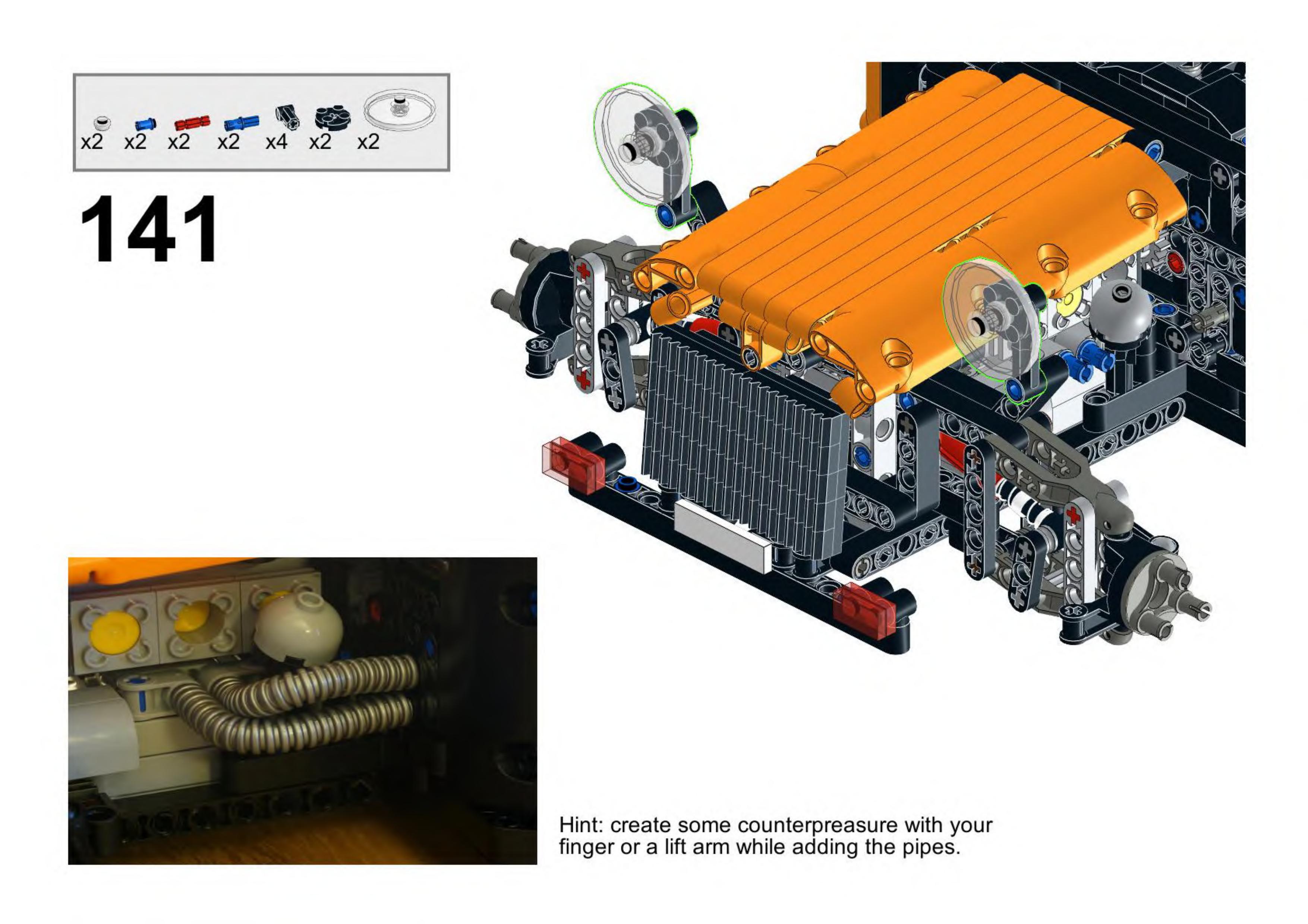 x2 x2 x2 x2 x4 x2 x2

141

Hint: create some counterpreasure with your finger or a lift arm while adding the pipes.