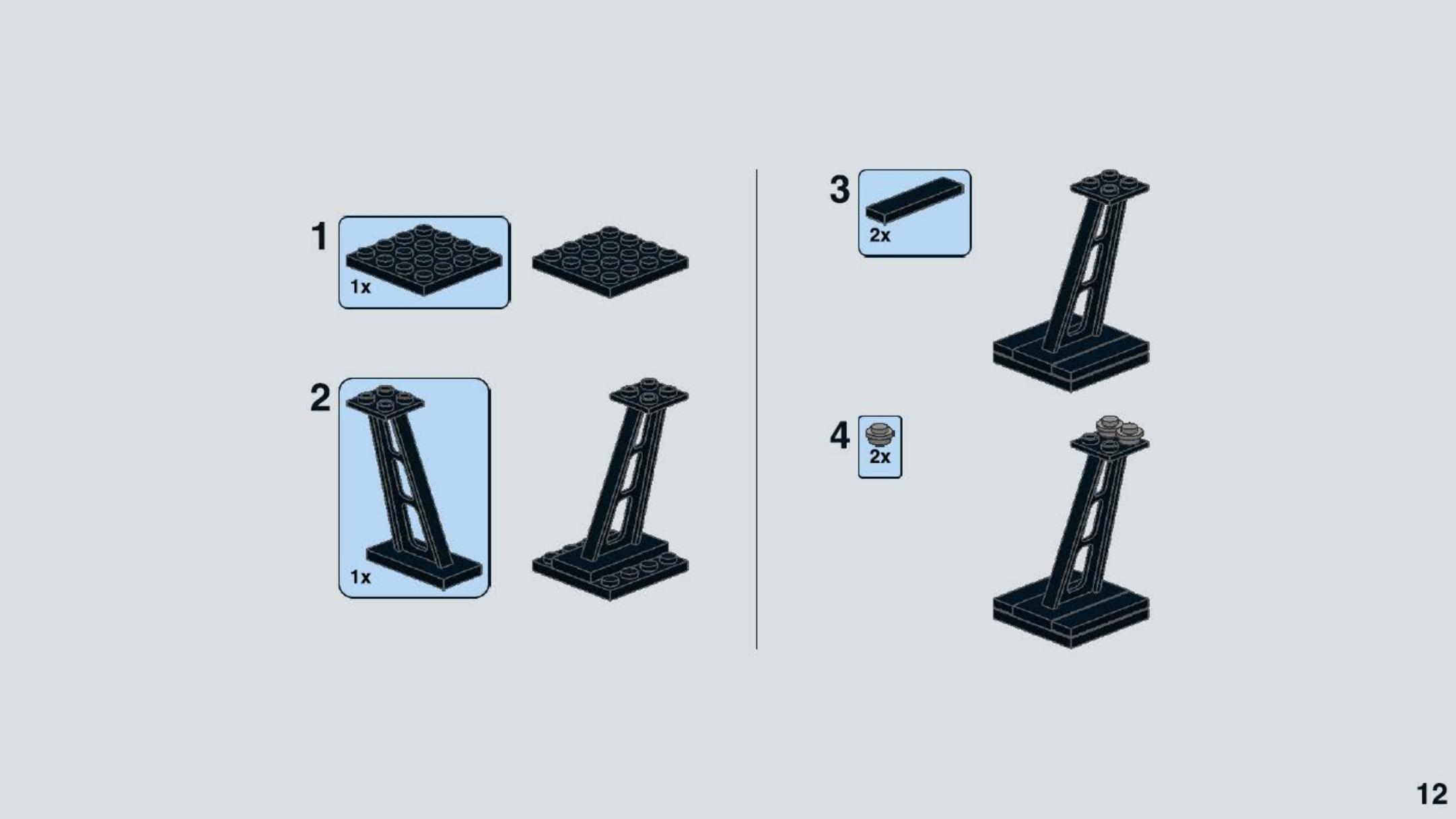 1
1x

2
1x

3
2x

4
2x

12