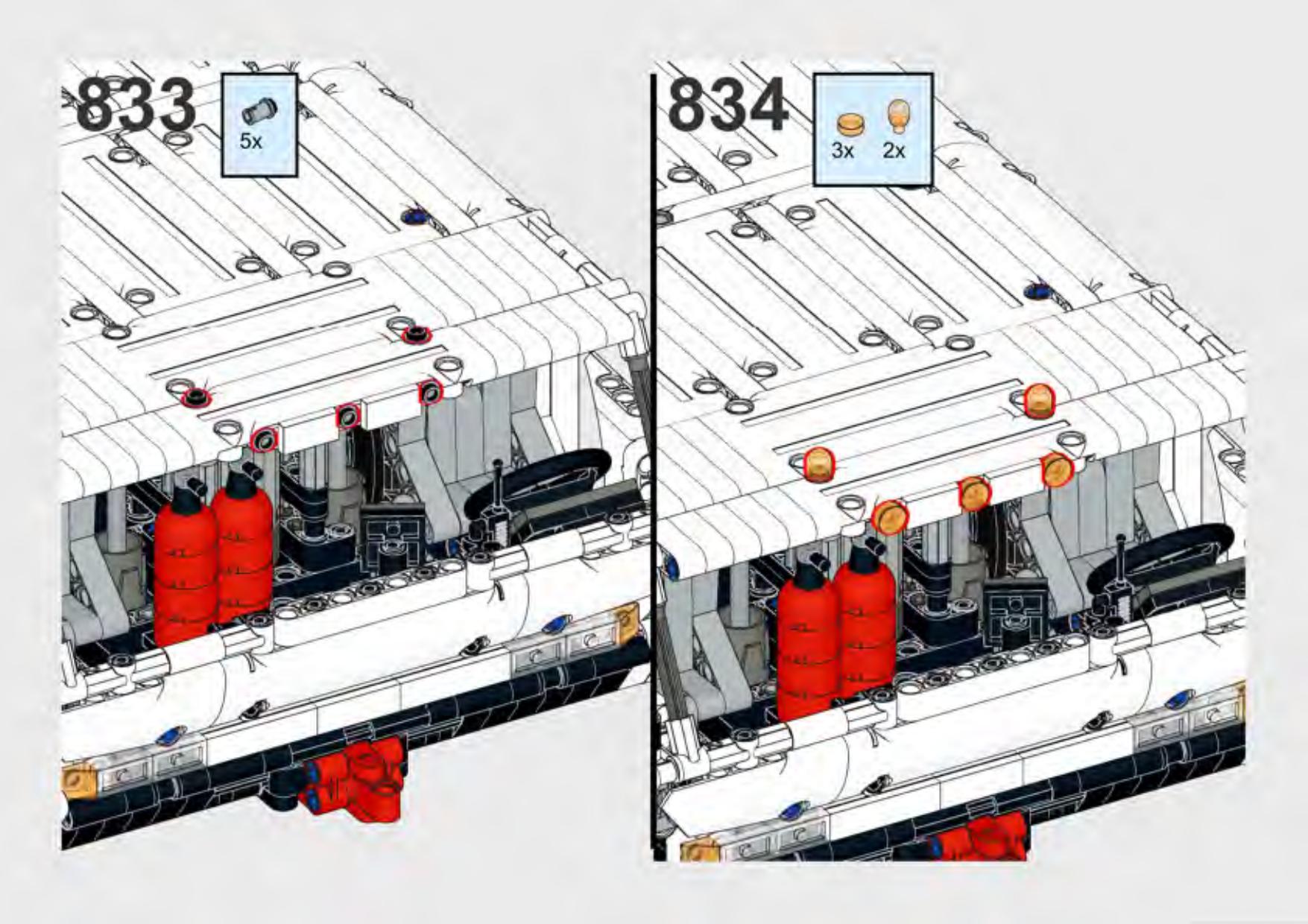 833

5x

834

3x 2x