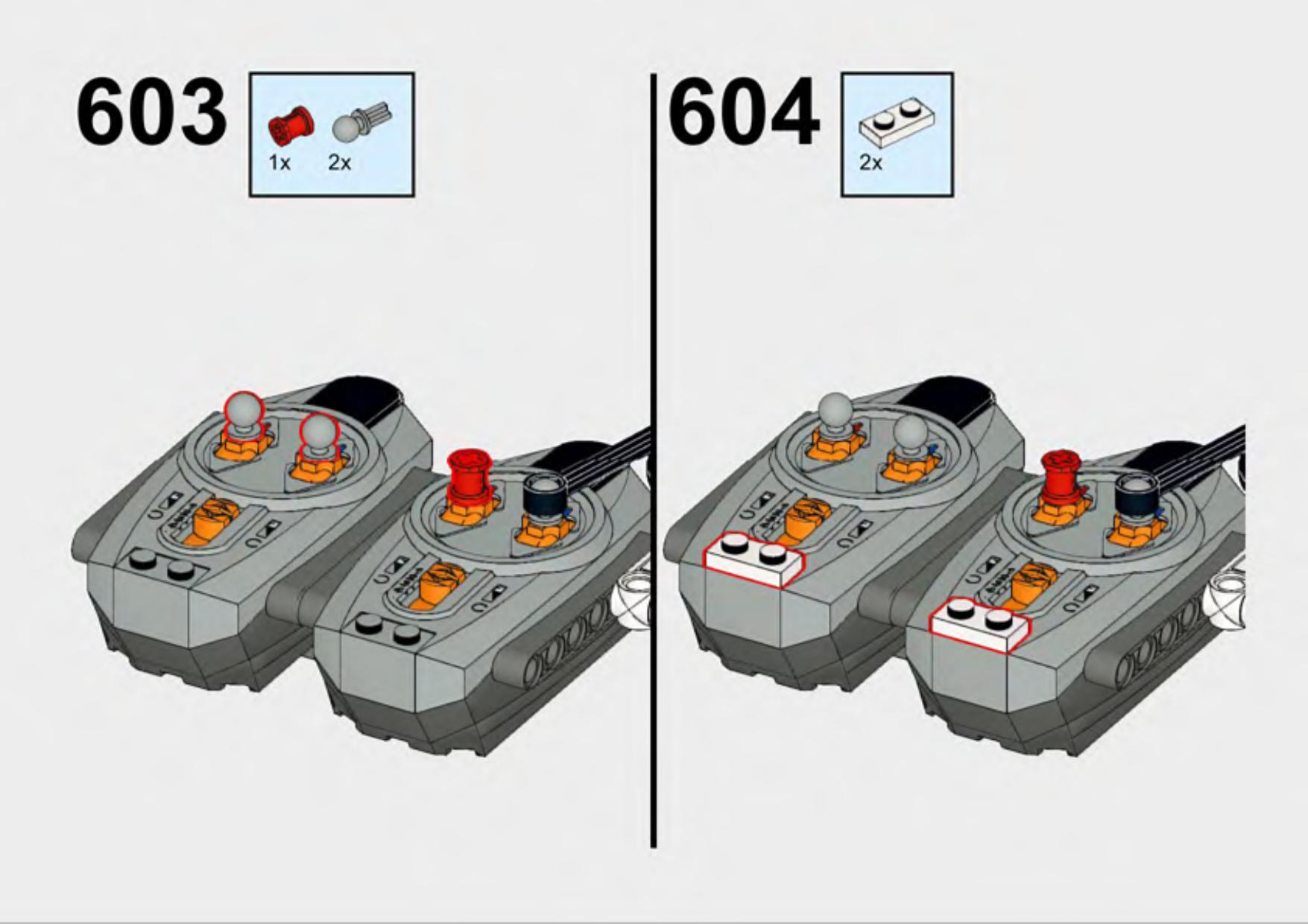 603

1x 2x

604

2x