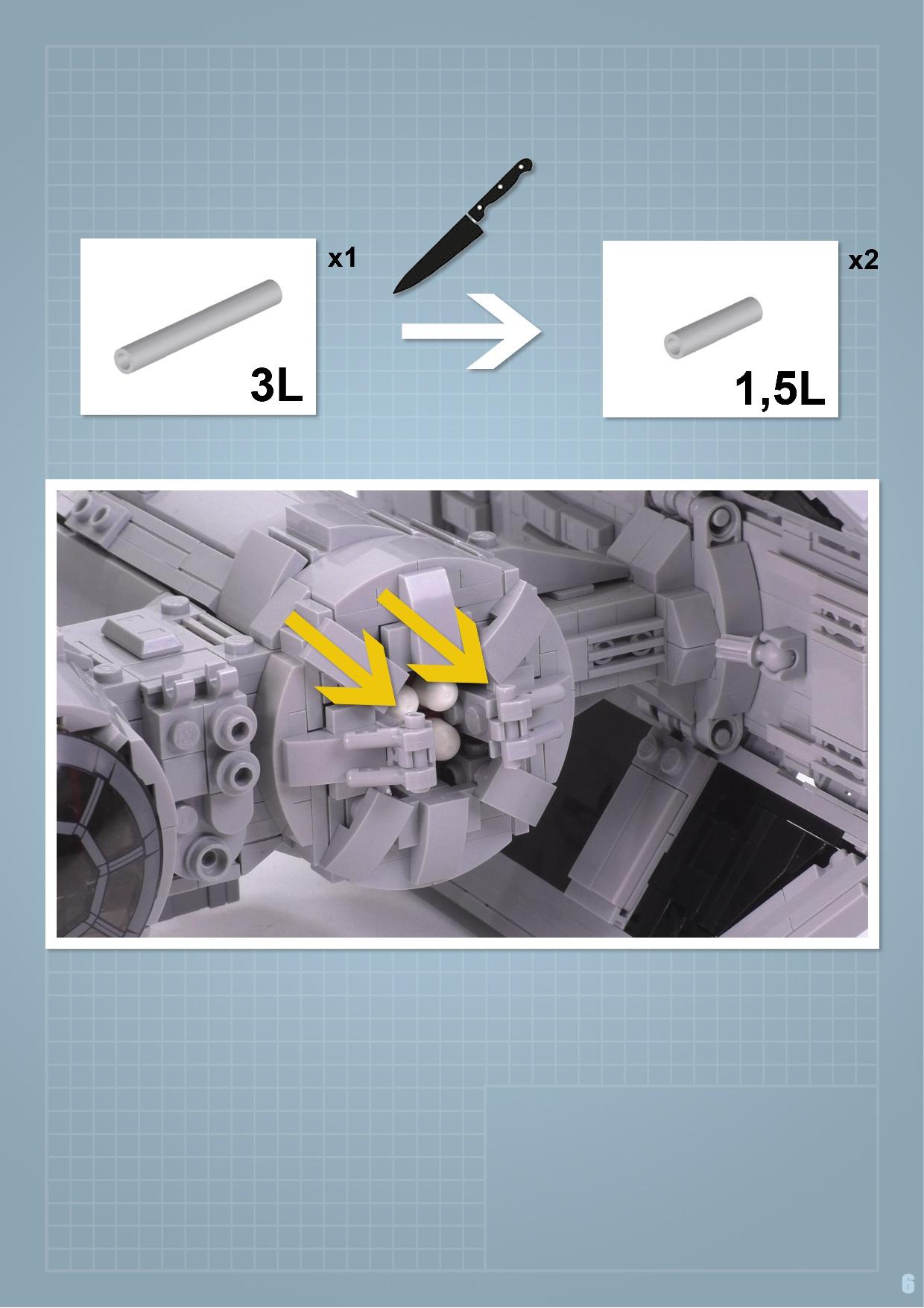 x1

3L

x2

1,5L

6