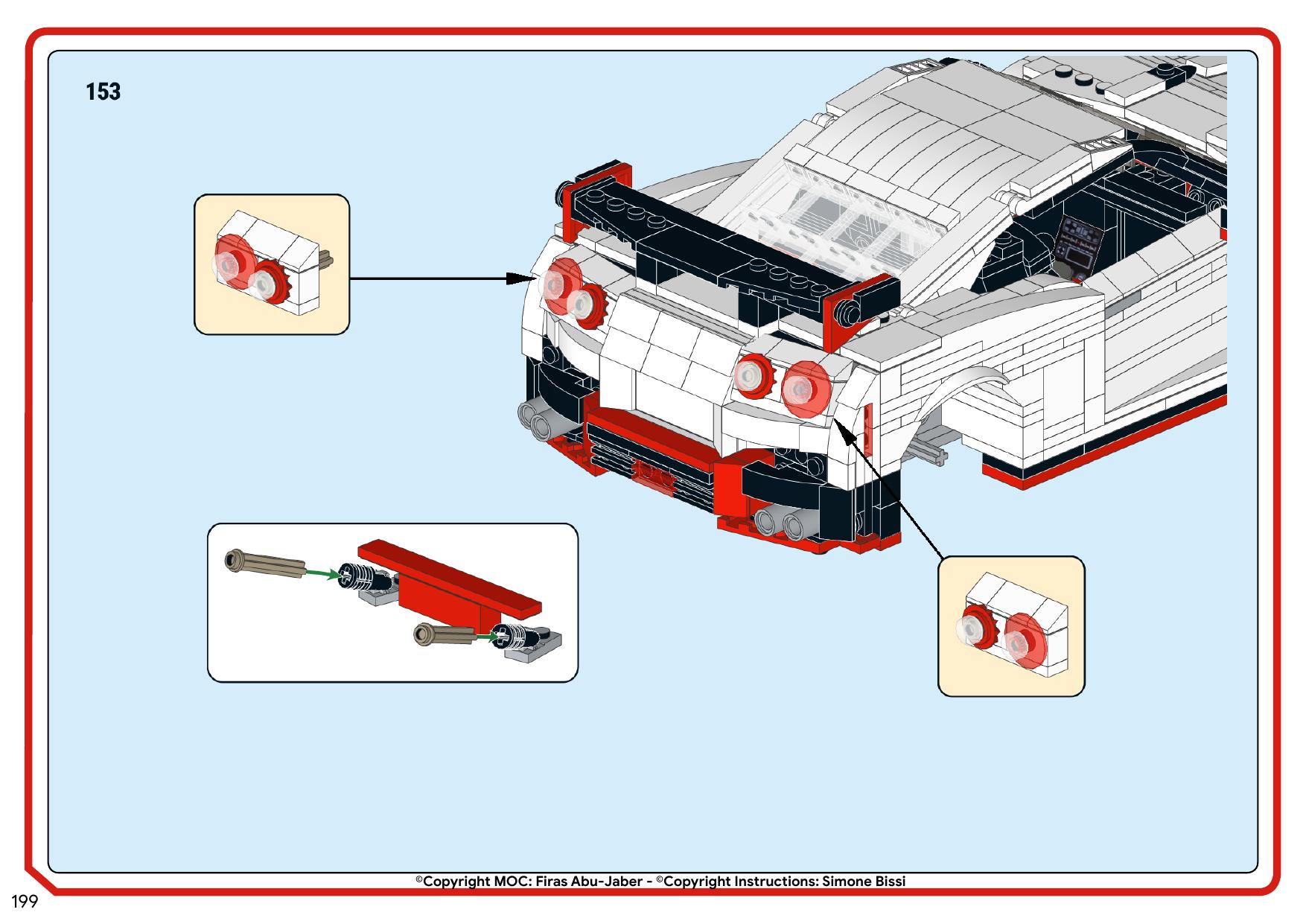 153

©Copyright MOC: Firas Abu-Jaber - ©Copyright Instructions: Simone Bissi

199