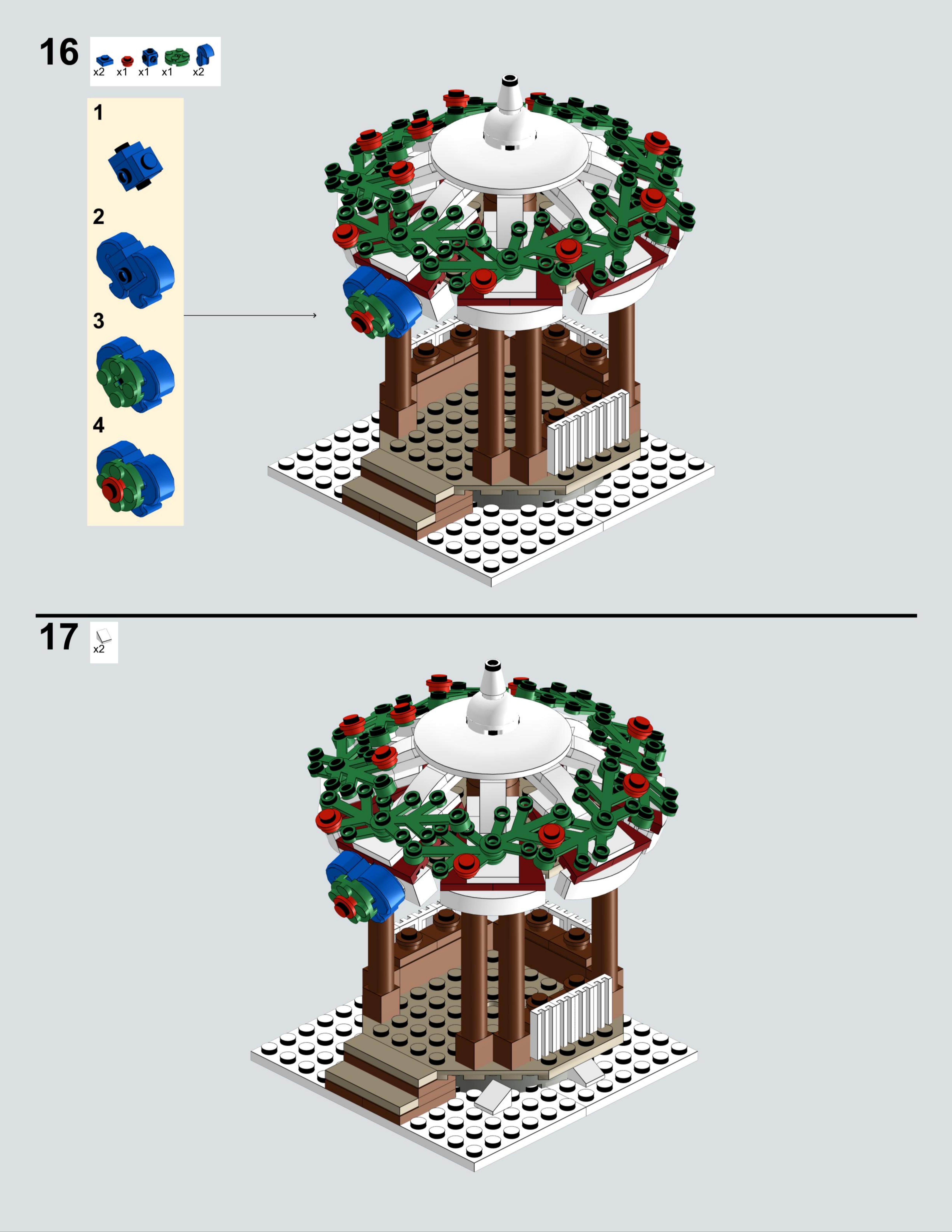 16

x2 x1 x1 x1 x2

1

2

3

4

17

x2