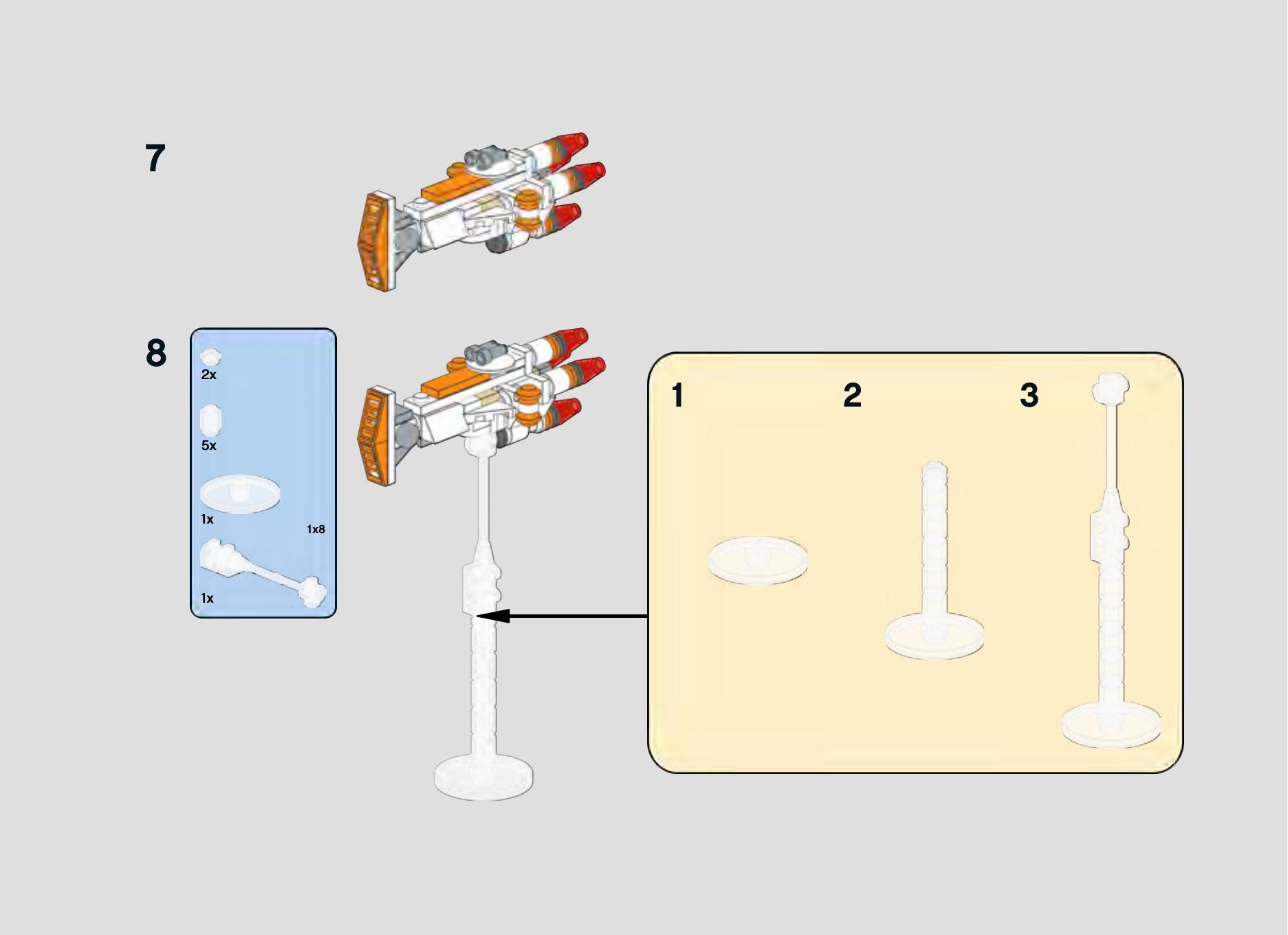 7

8

2x

5x

1x

1x8

1x

1

2

3