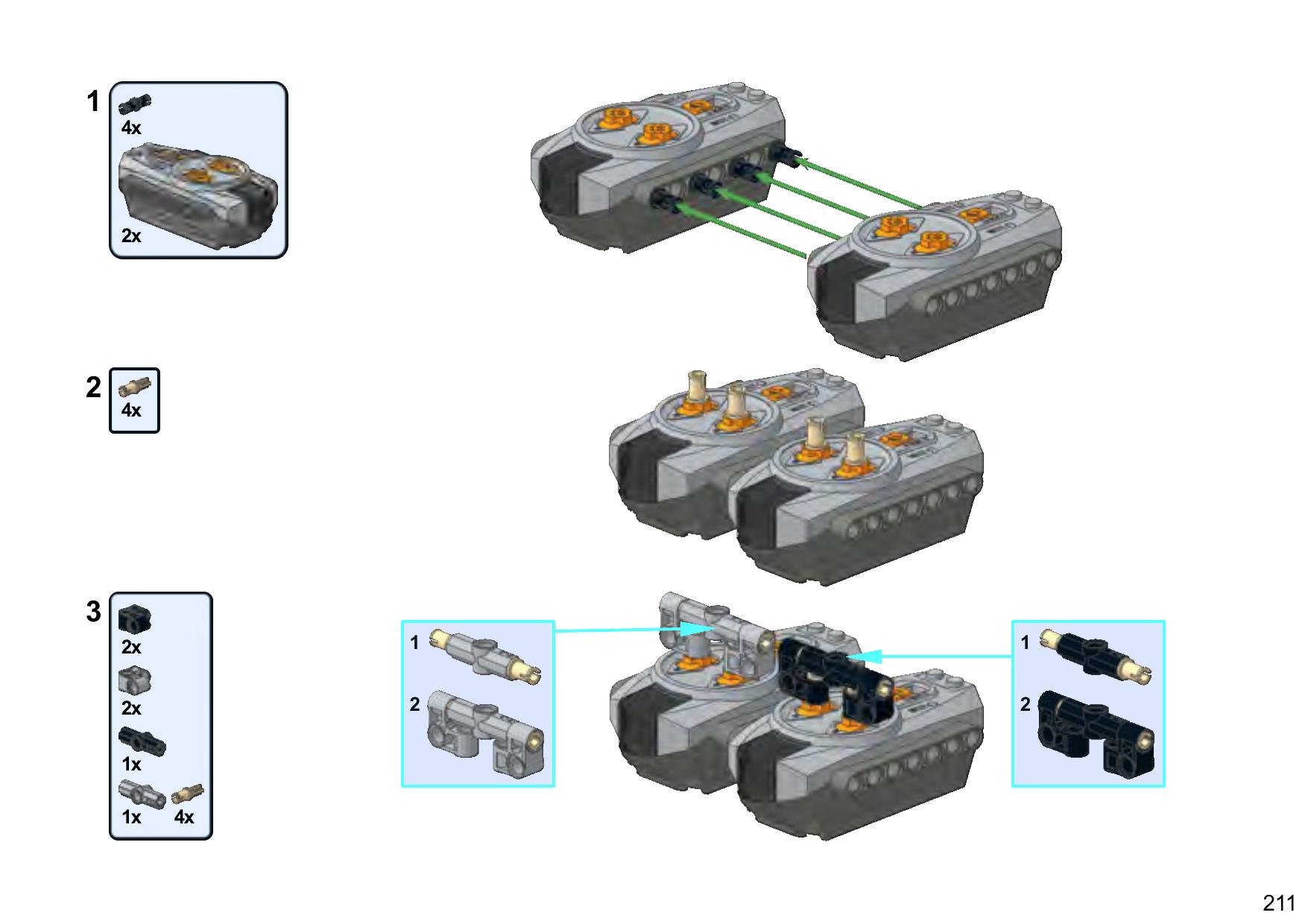 1
4x
2x

2
4x

3
2x
2x
1x
1x 4x

1
2

1
2

211