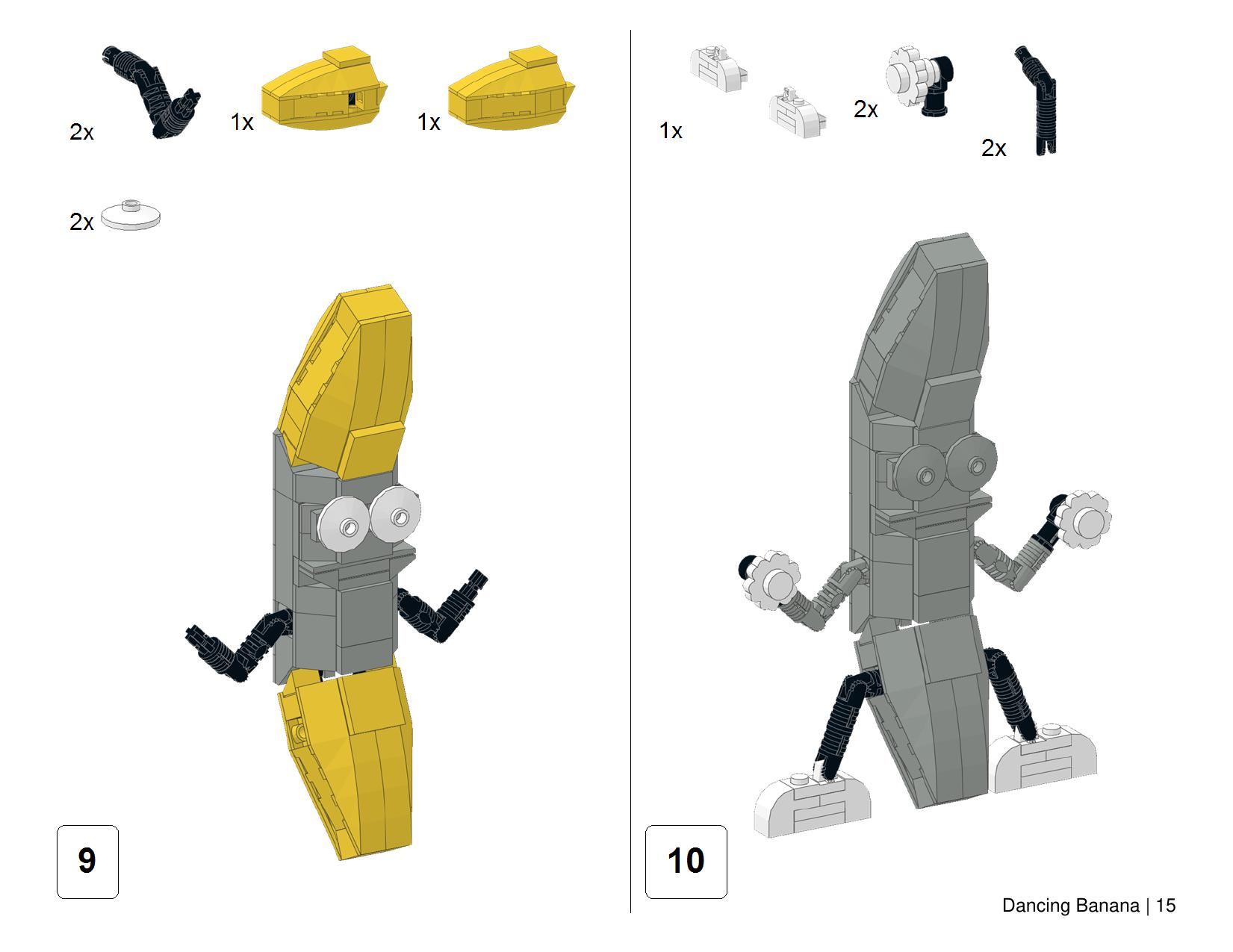 2x

1x

1x

2x

9

1x

2x

2x

10

Dancing Banana | 15