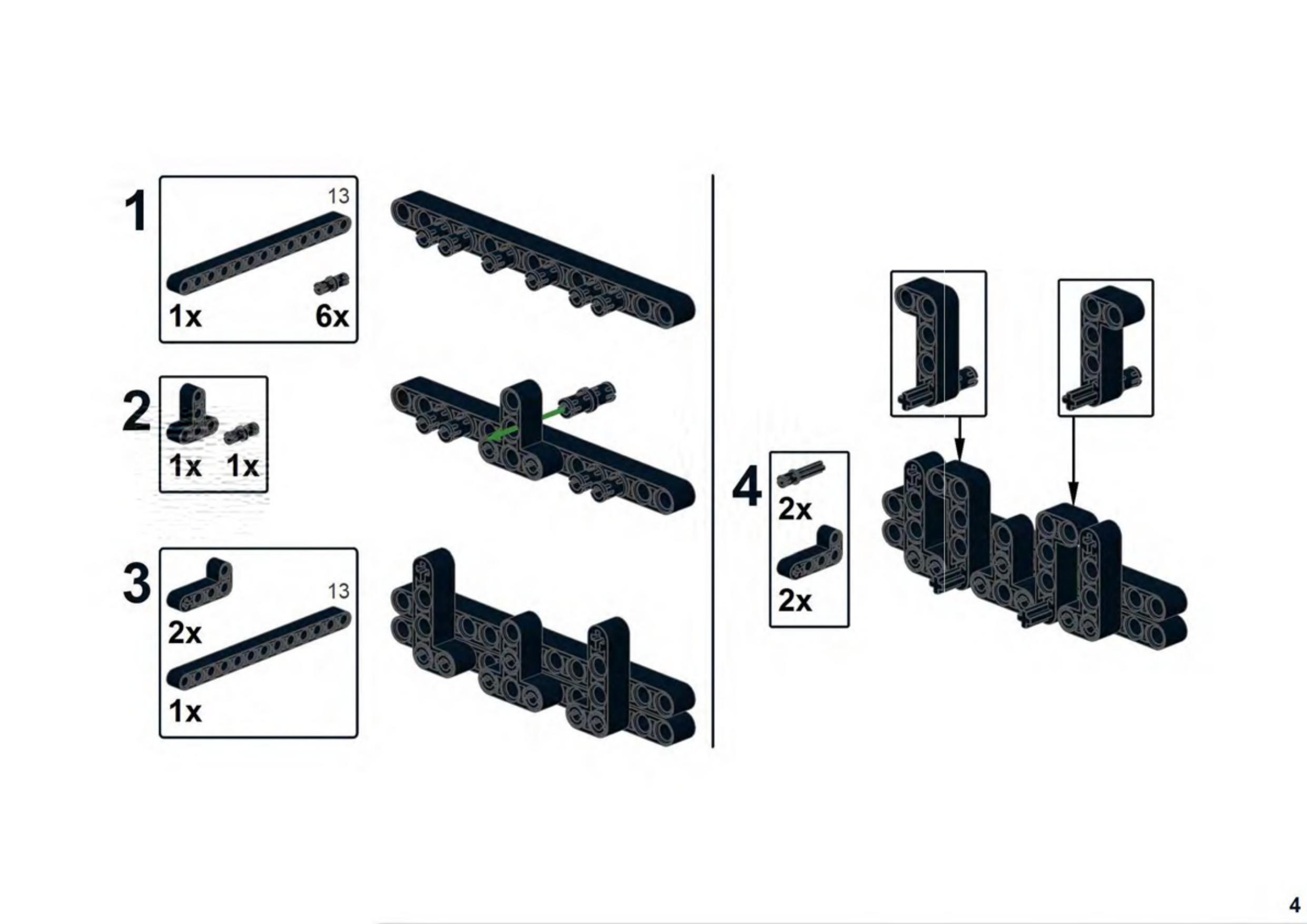 1

13

1x

6x

2

1x

1x

3

2x

13

1x

4

2x

2x

4