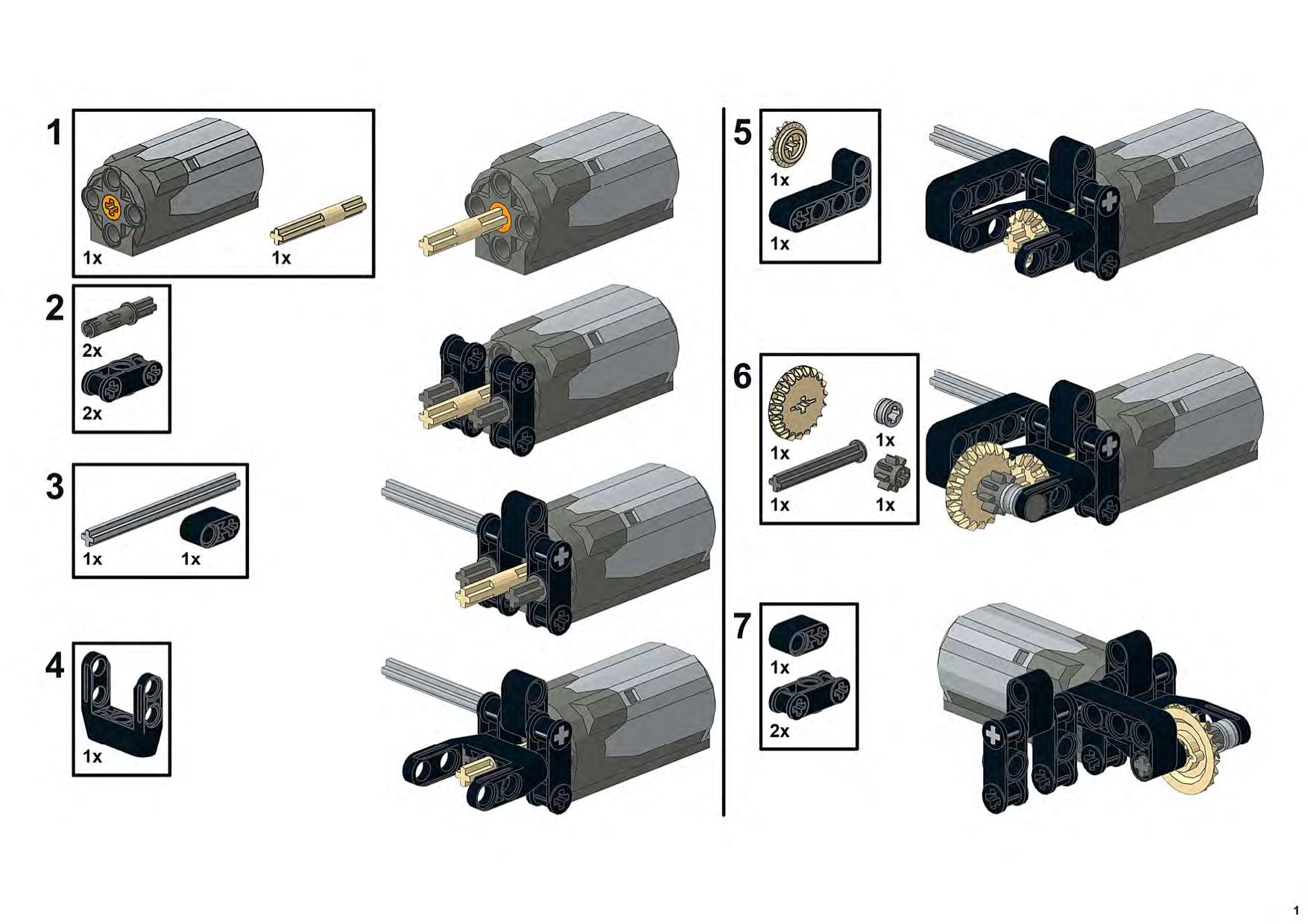 1
1x
1x

2
2x
2x

3
1x
1x

4
1x

5
1x
1x

6
1x
1x
1x
1x

7
1x
2x

1