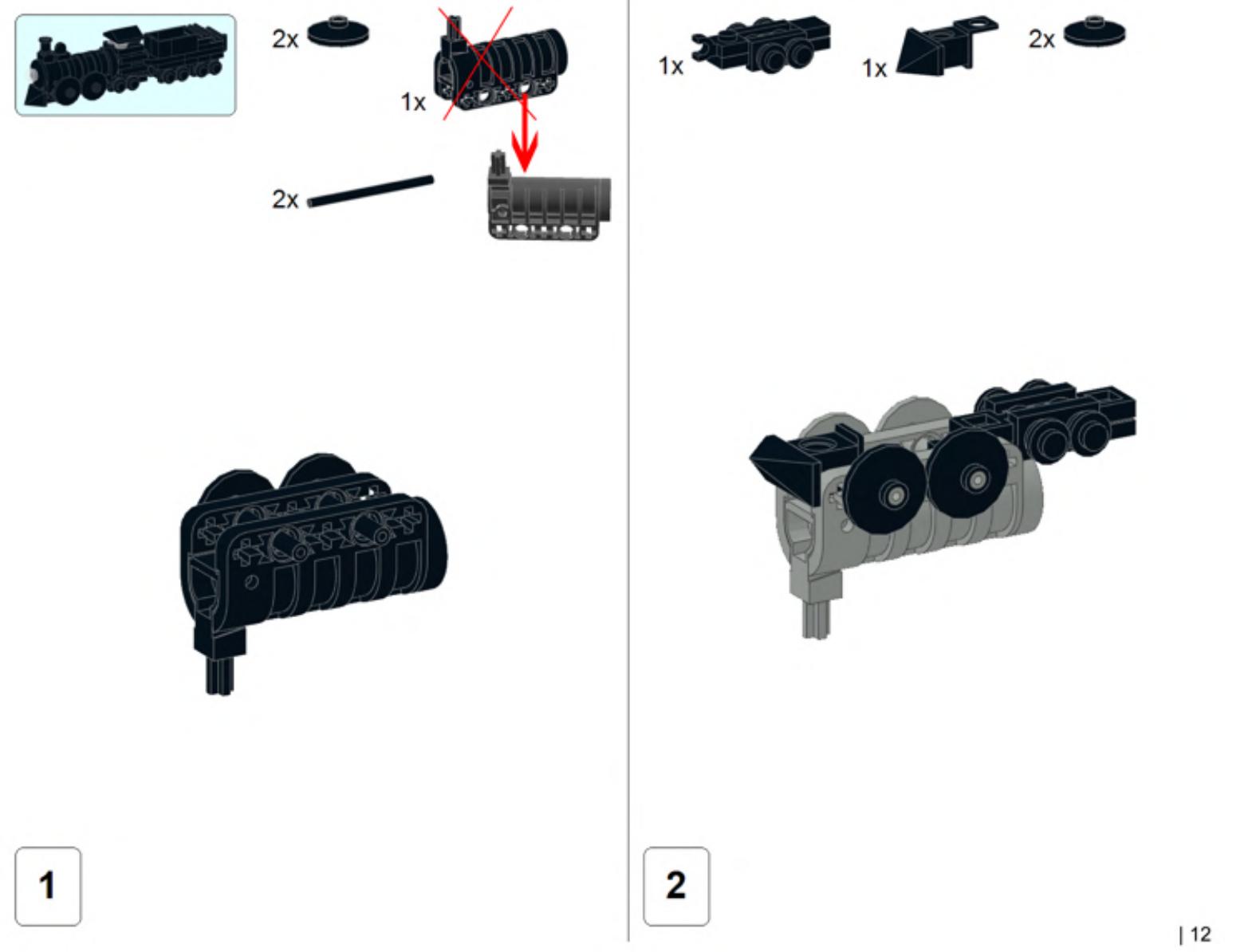 2x

1x

2x

1

1x

1x

2x

2

| 12