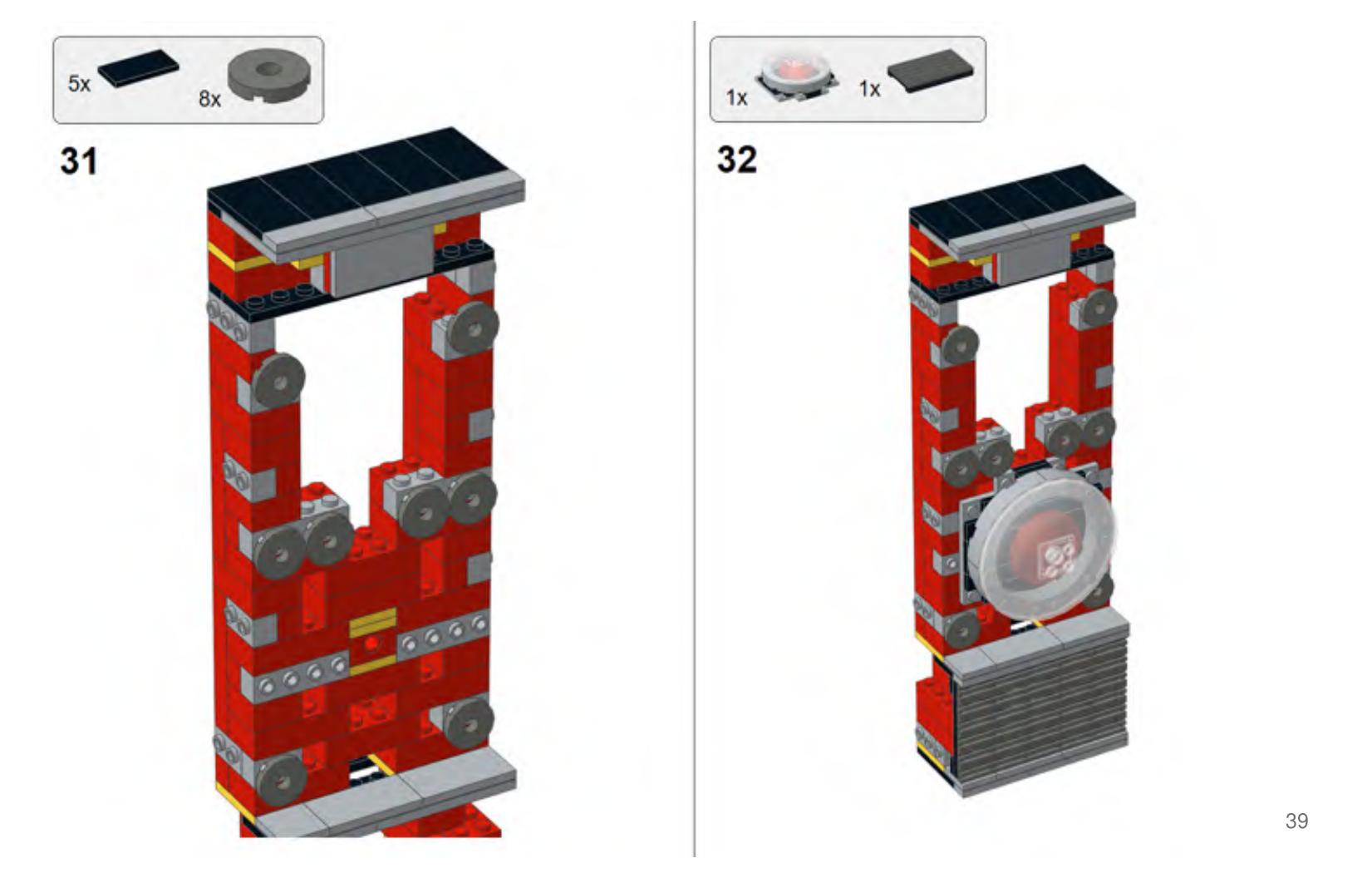 5x 8x

31

1x 1x

32

39