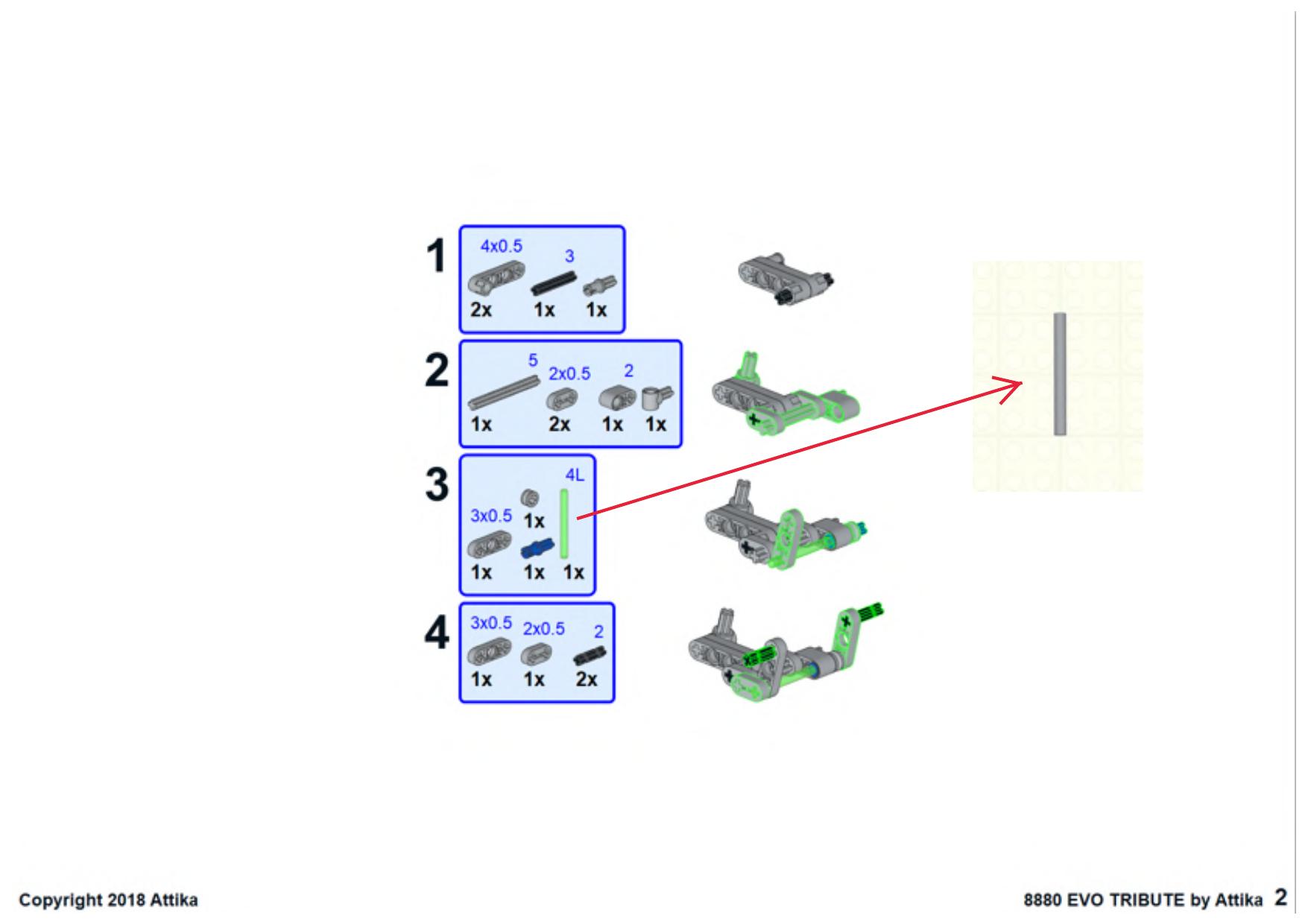 1
4x0.5
3
2x 1x 1x

2
5
2x0.5
2
1x 2x 1x 1x

3
4L
3x0.5 1x
1x 1x 1x

4
3x0.5 2x0.5 2
1x 1x 2x

Copyright 2018 Attika

8880 EVO TRIBUTE by Attika 2