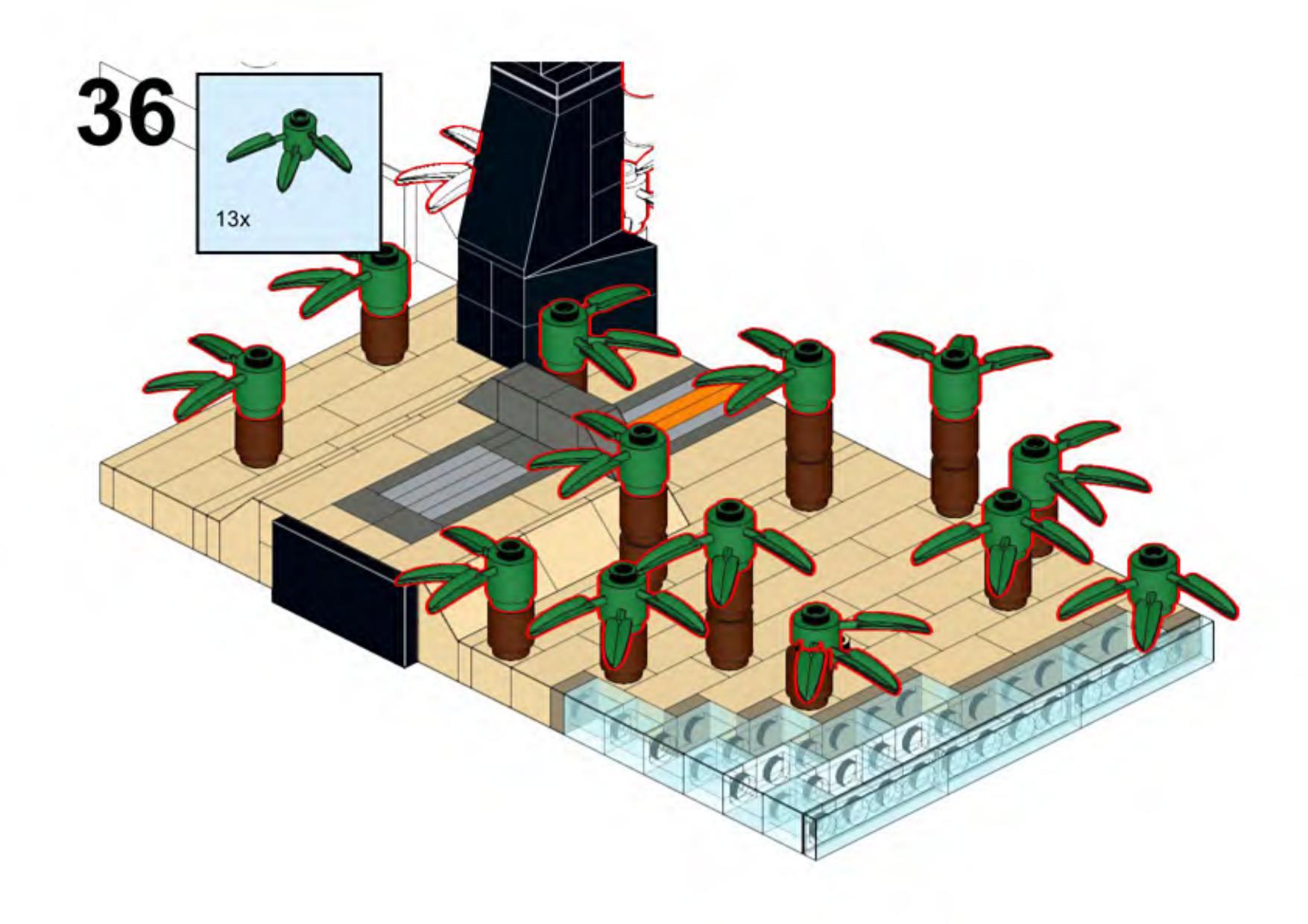 36

13x