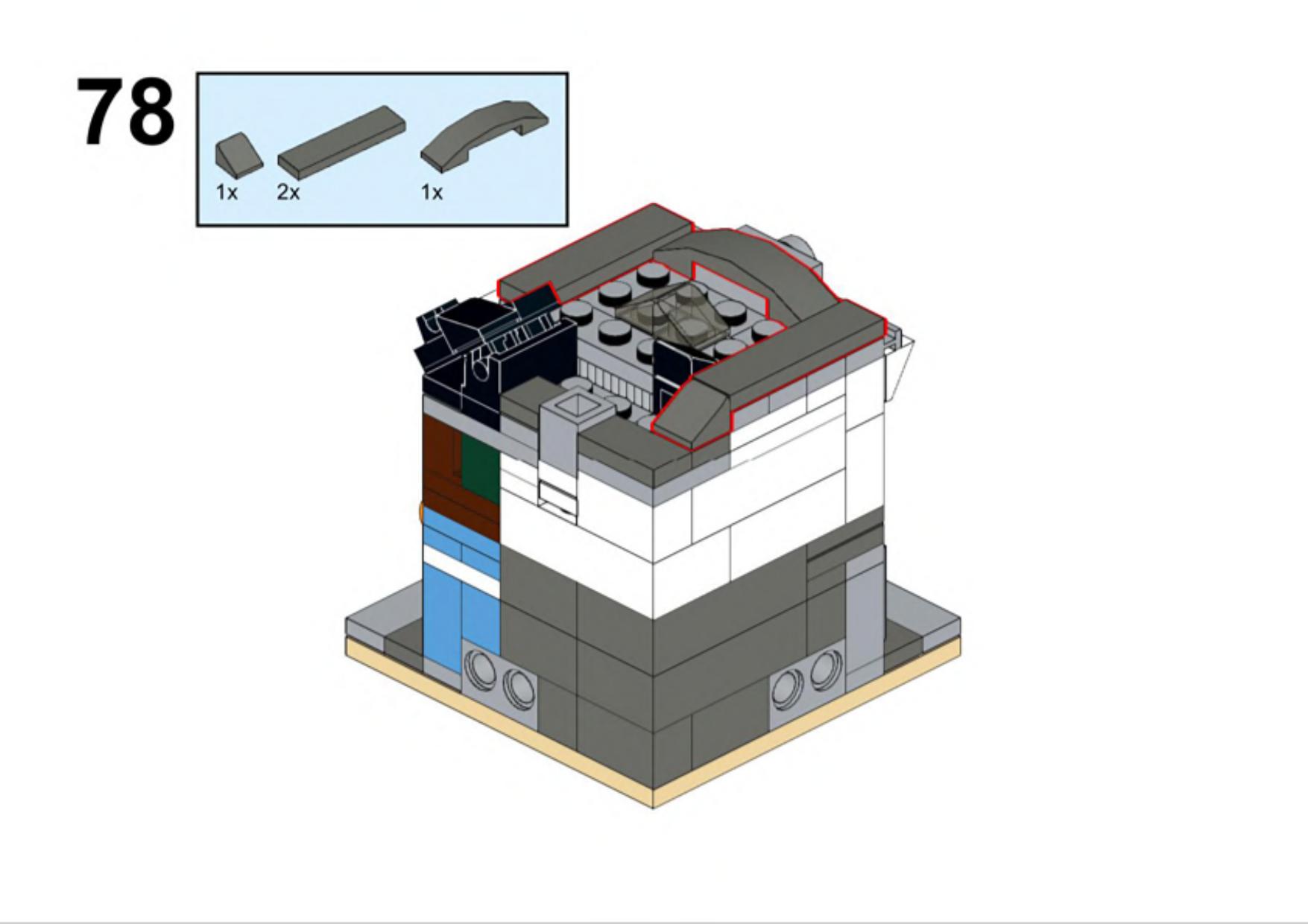 78

1x 2x 1x