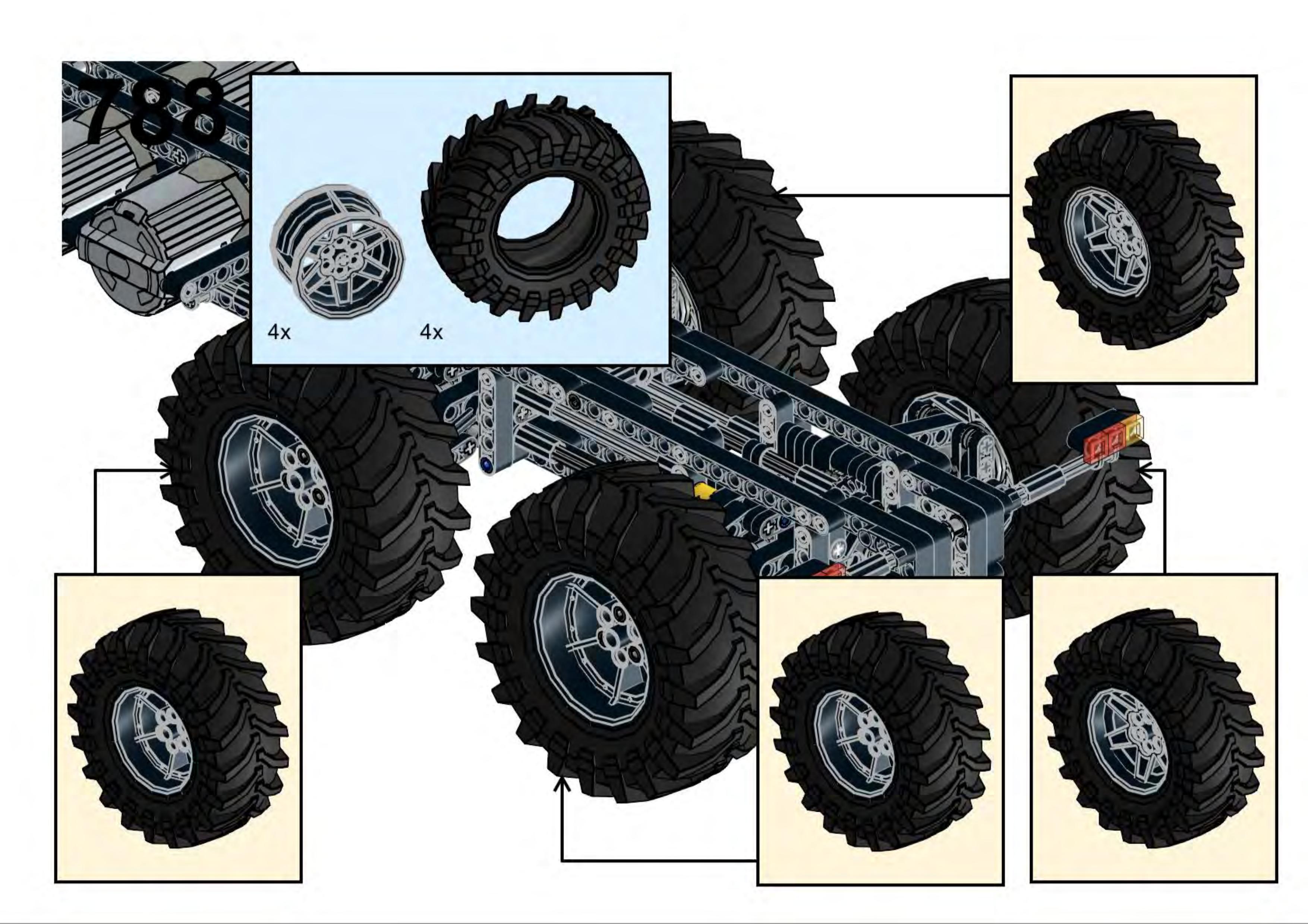 788

4x

4x