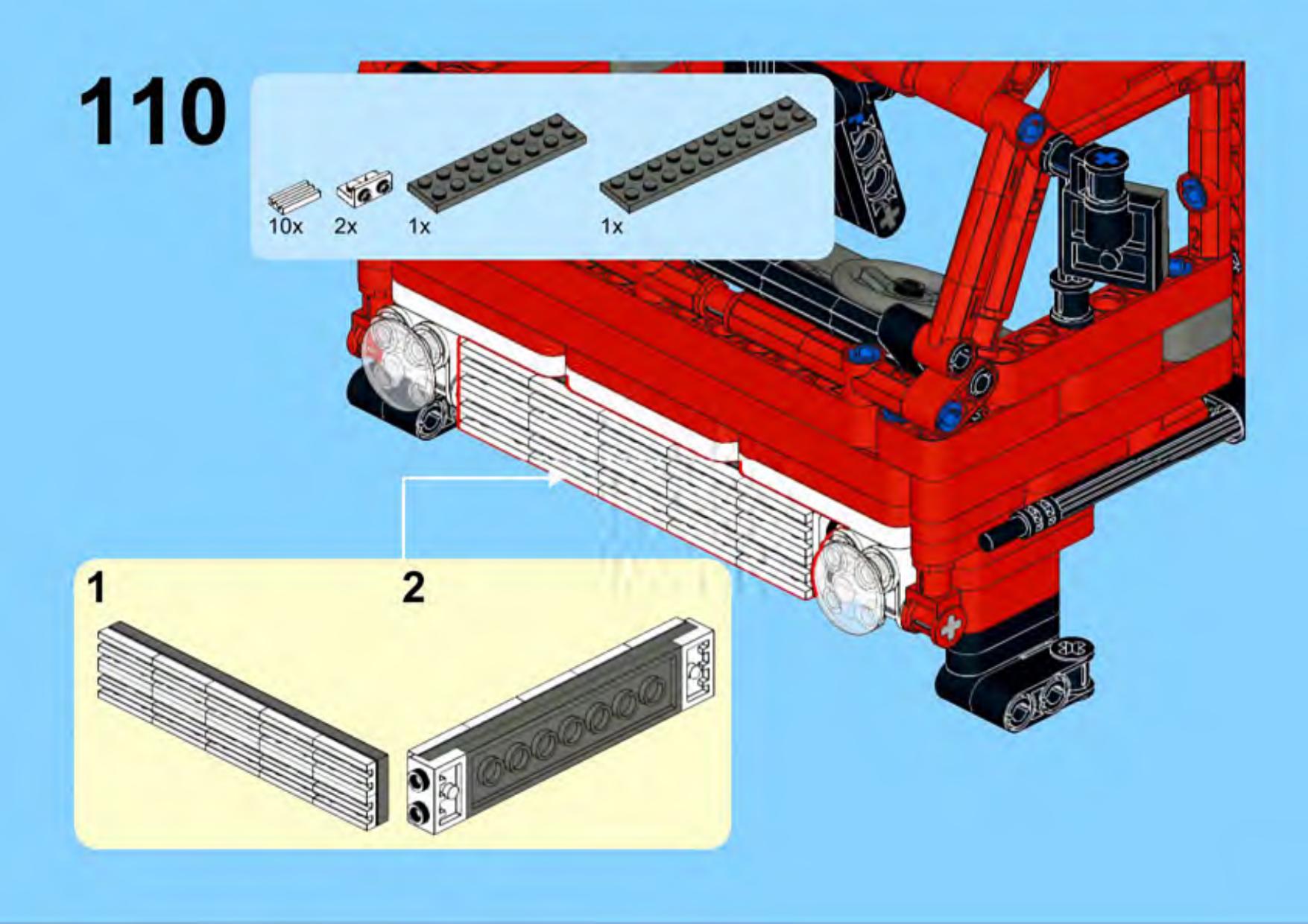 110

10x 2x 1x 1x

1

2