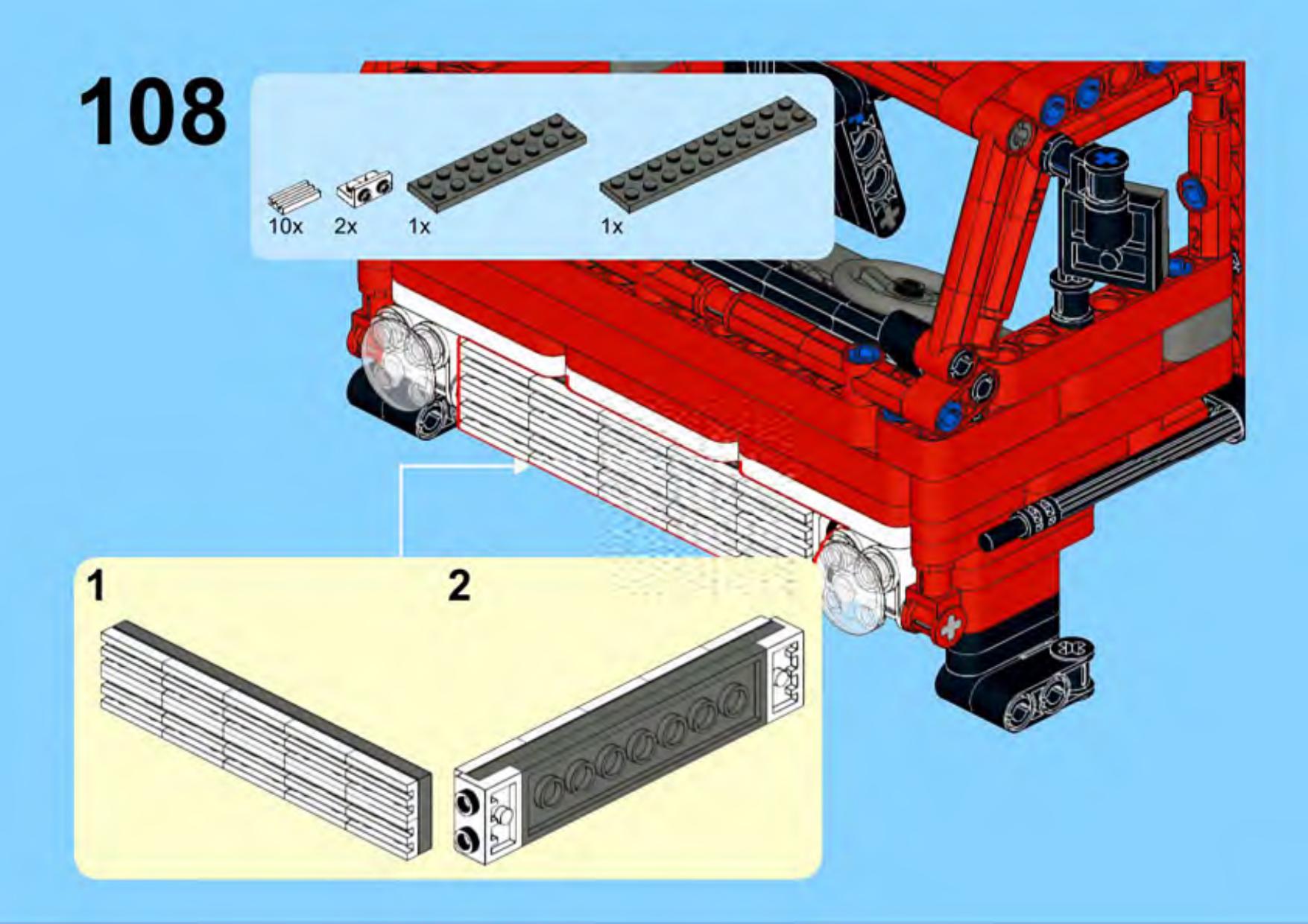 108

10x 2x 1x 1x

1

2