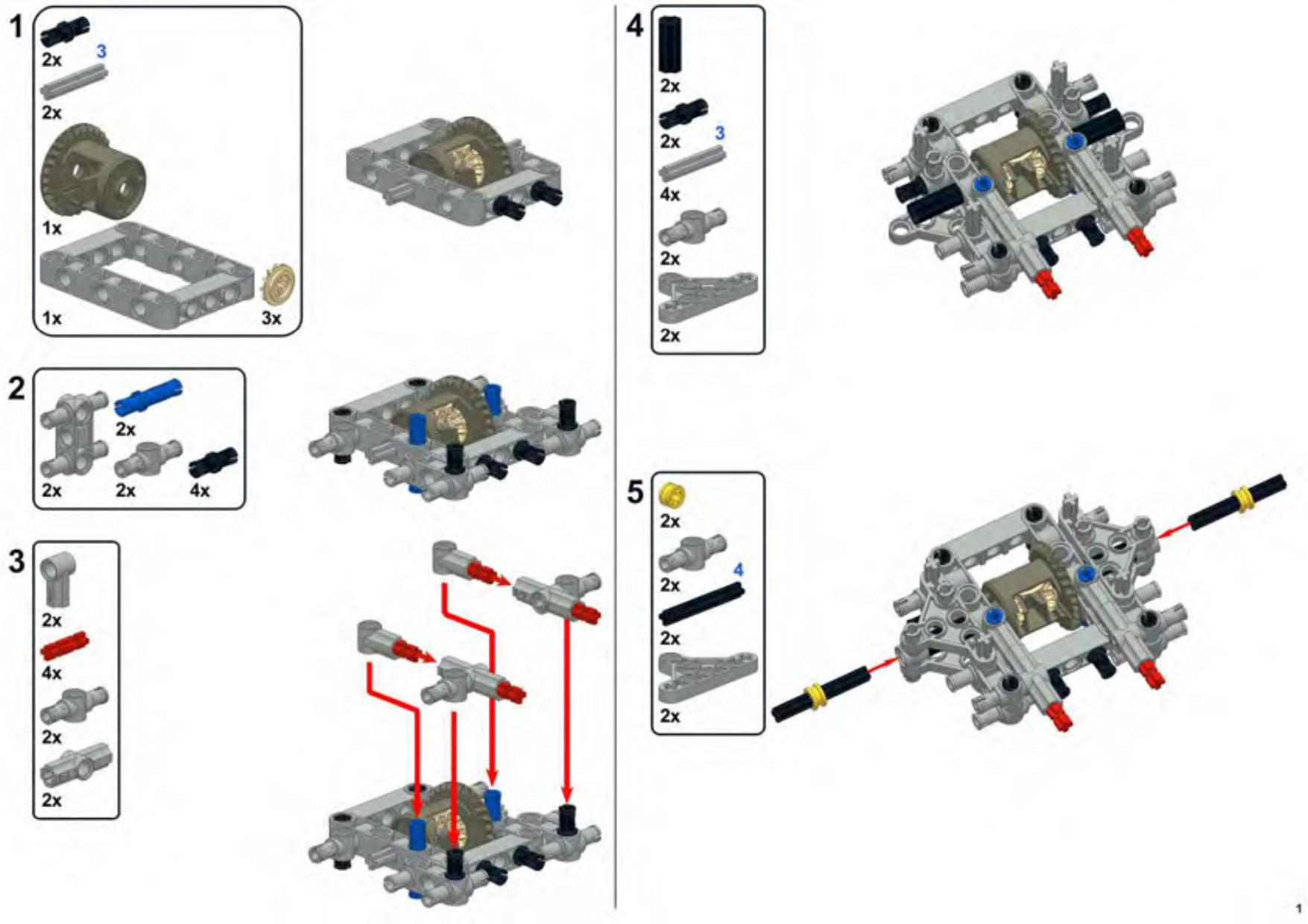 1
2x
3
2x
1x
1x
3x

2
2x
2x
2x
4x

3
2x
4x
2x
2x

4
2x
2x
3
4x
2x
2x

5
2x
2x
4
2x
2x

1