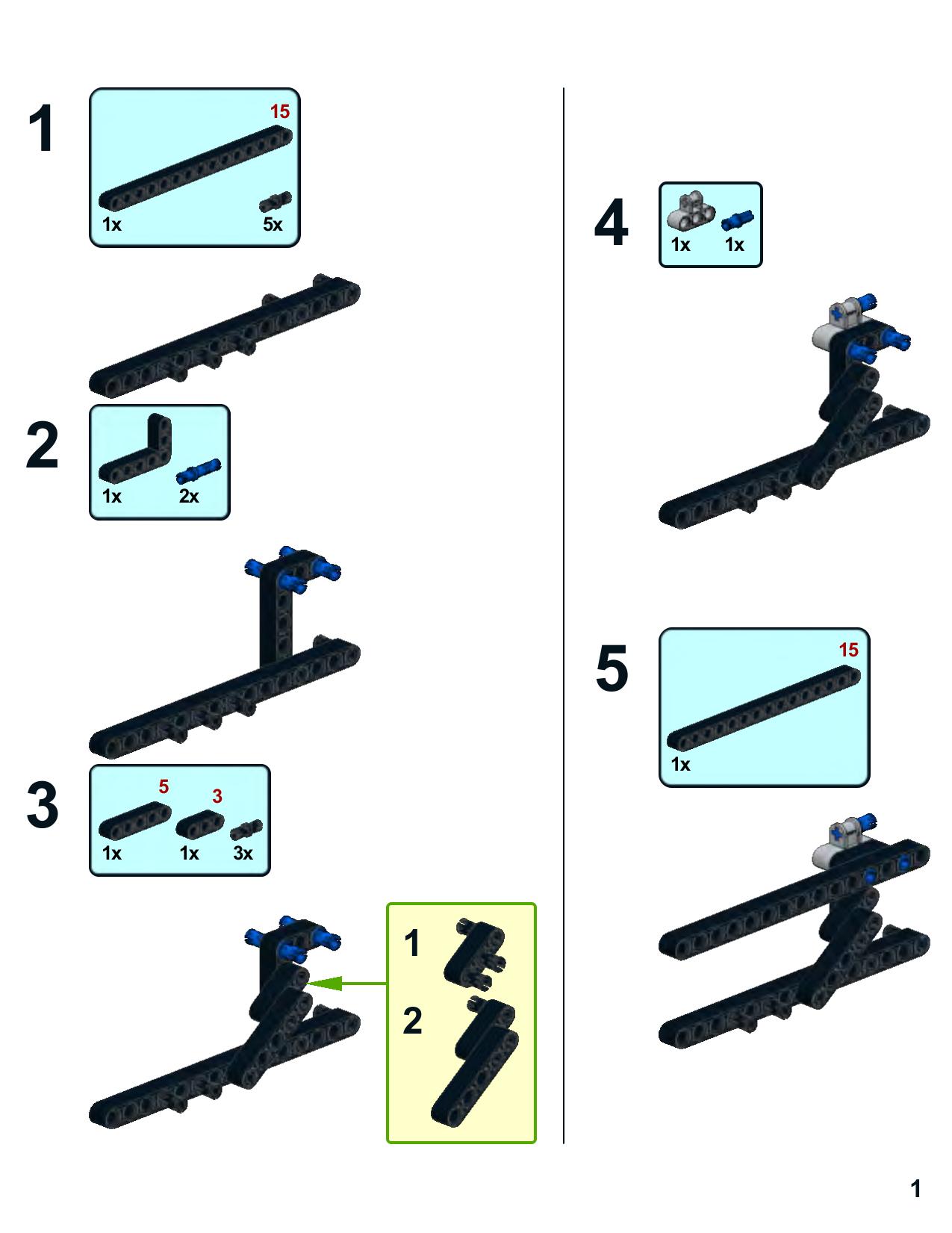 1

15

1x 5x

2

1x 2x

3

5 3

1x 1x 3x

1

2

4

1x 1x

5

15

1x

1