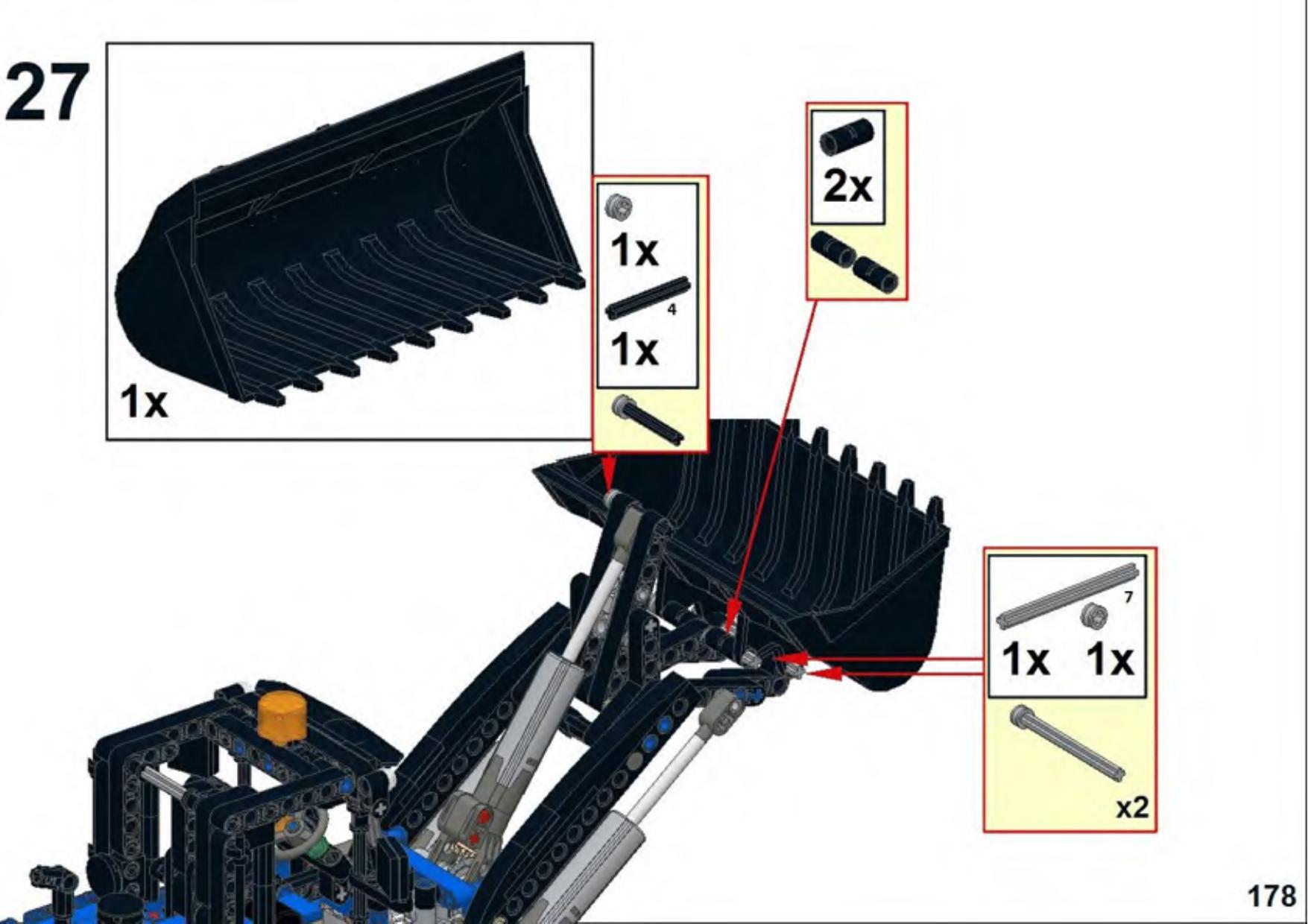 27

1x

1x
4
1x

2x

7
1x 1x

x2

178