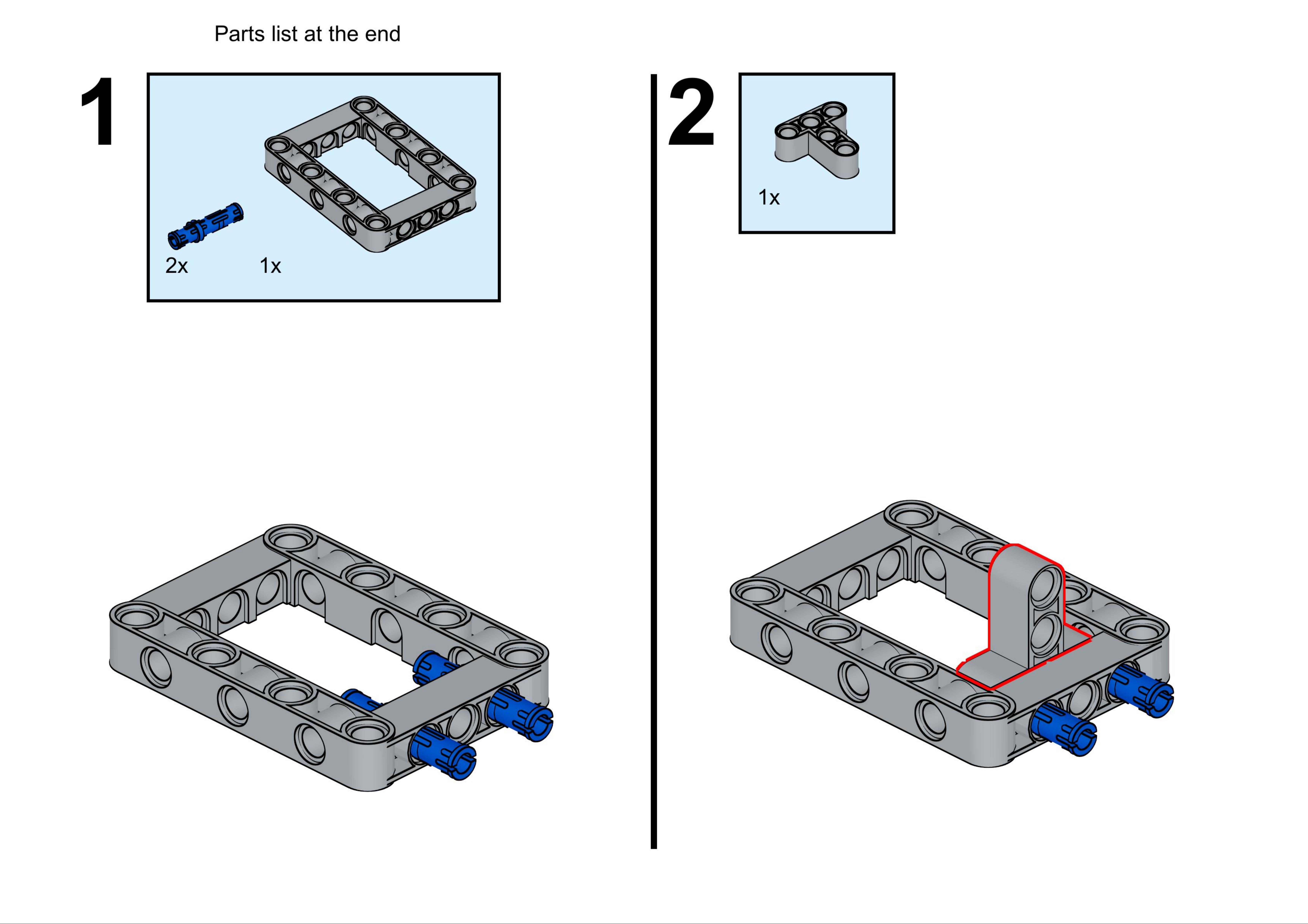 Parts list at the end

1

2x 1x

2

1x