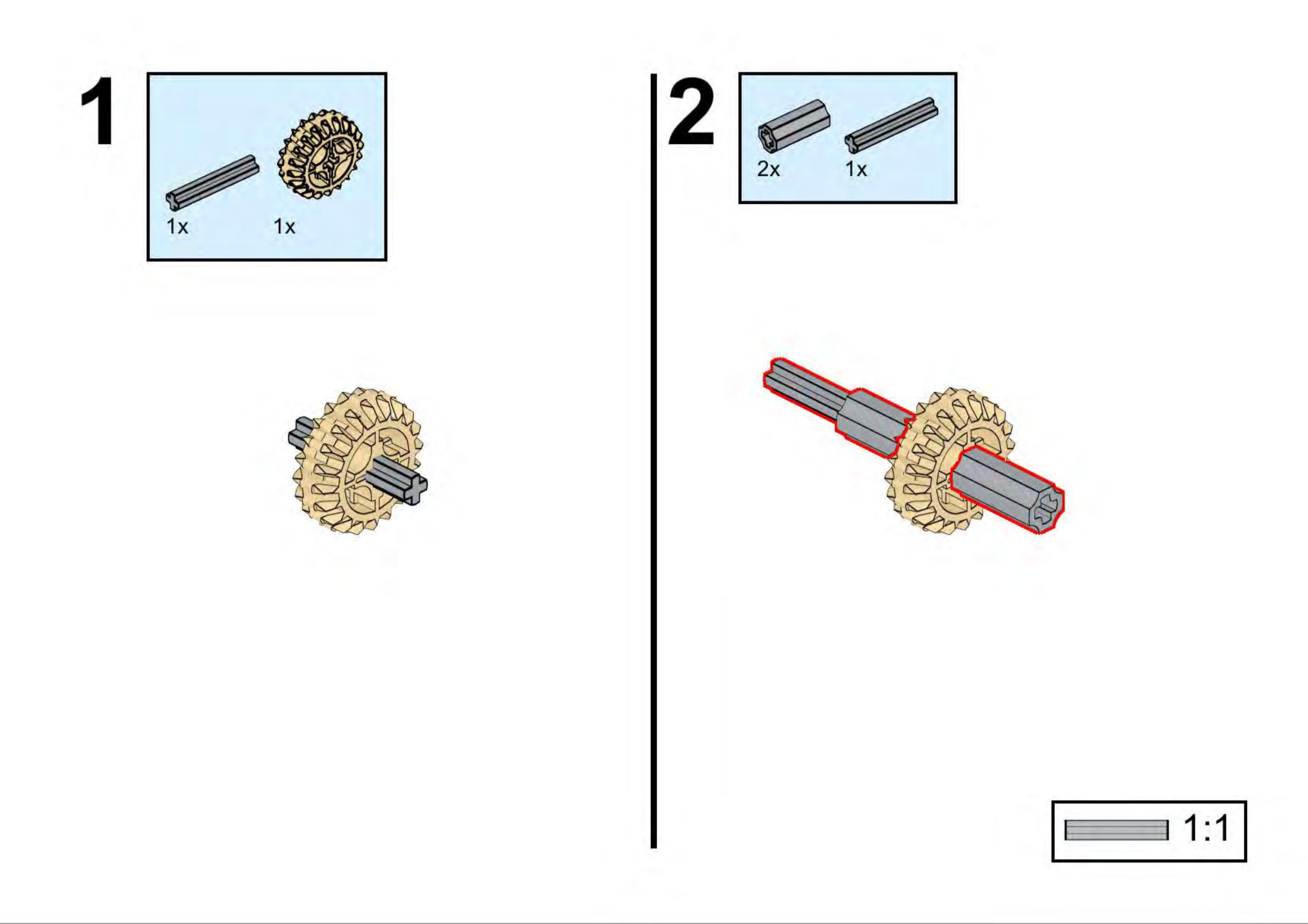 1

1x 1x

2

2x 1x

1:1