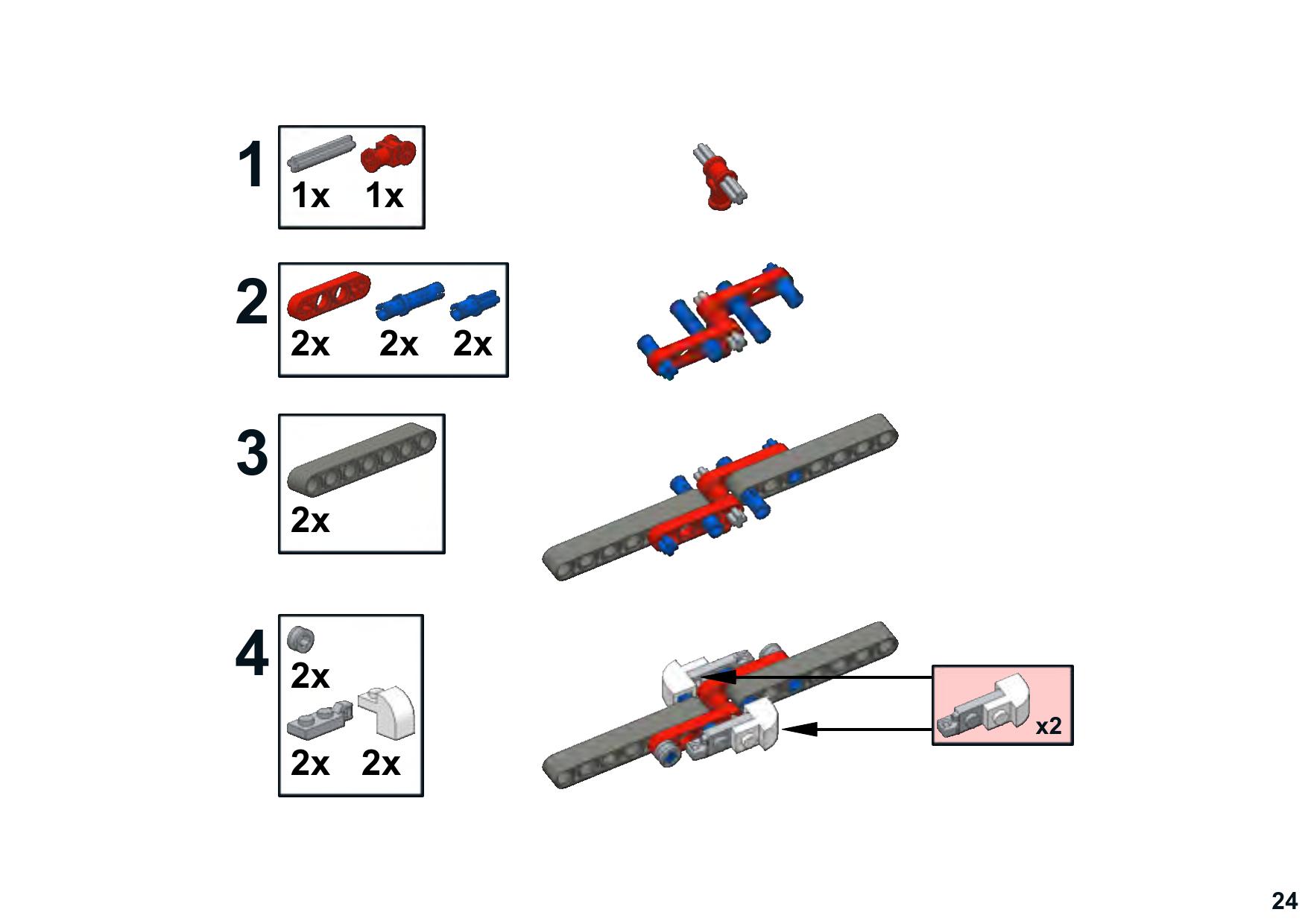 1
1x 1x

2
2x 2x 2x

3
2x

4
2x
2x 2x

x2

24