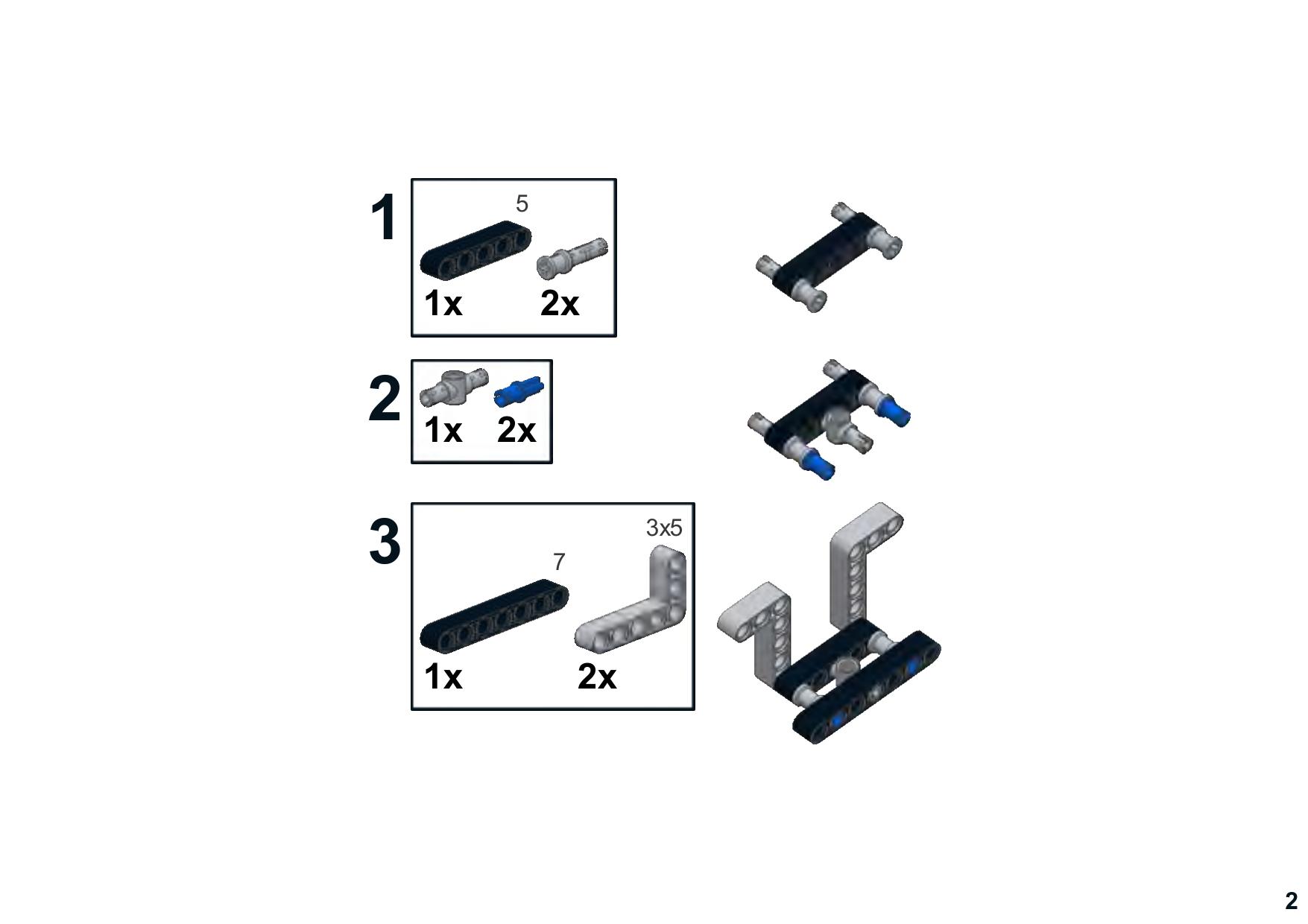 1
5
1x
2x

2
1x
2x

3
3x5
7
1x
2x

2