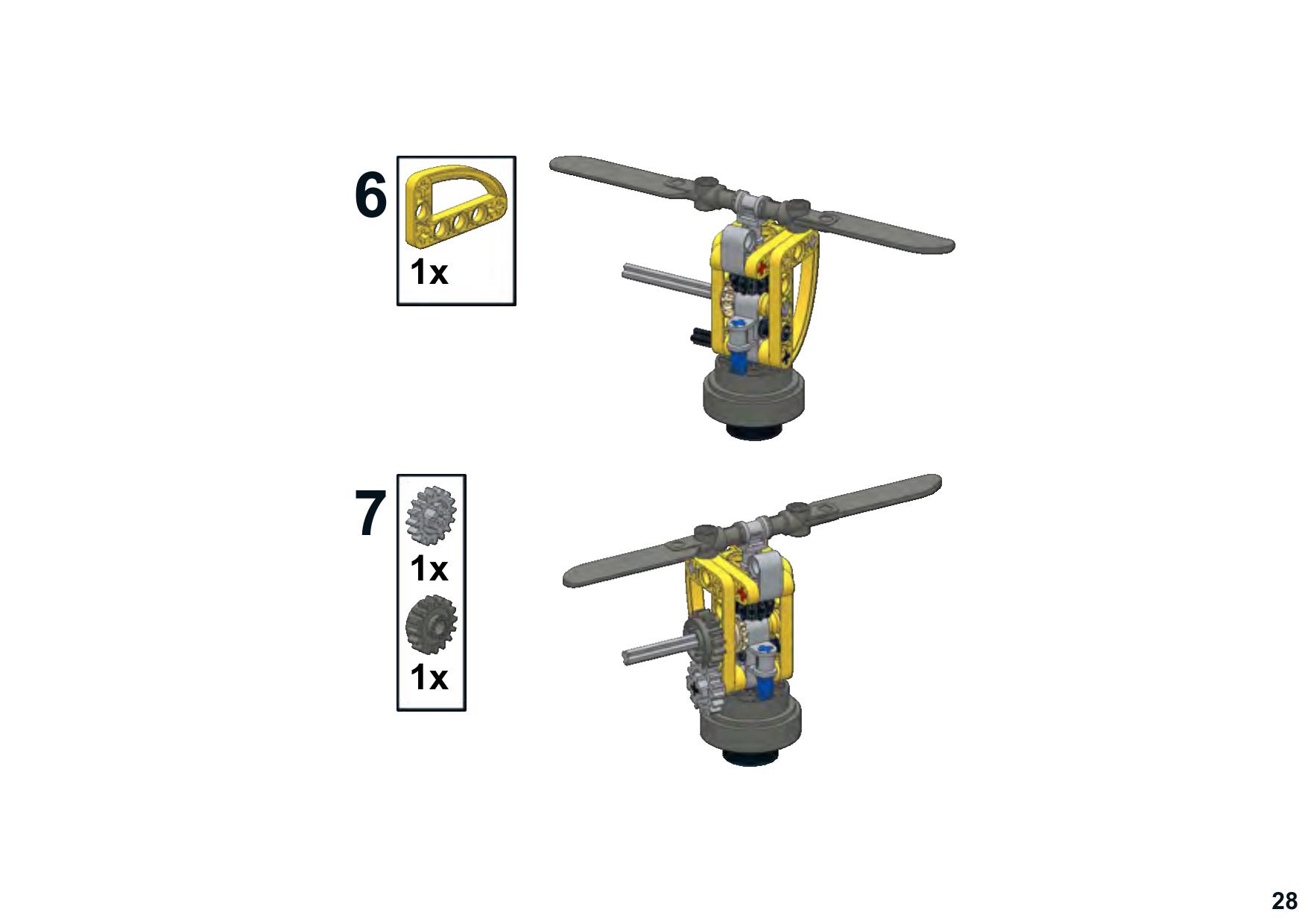 6

1x

7

1x

1x

28