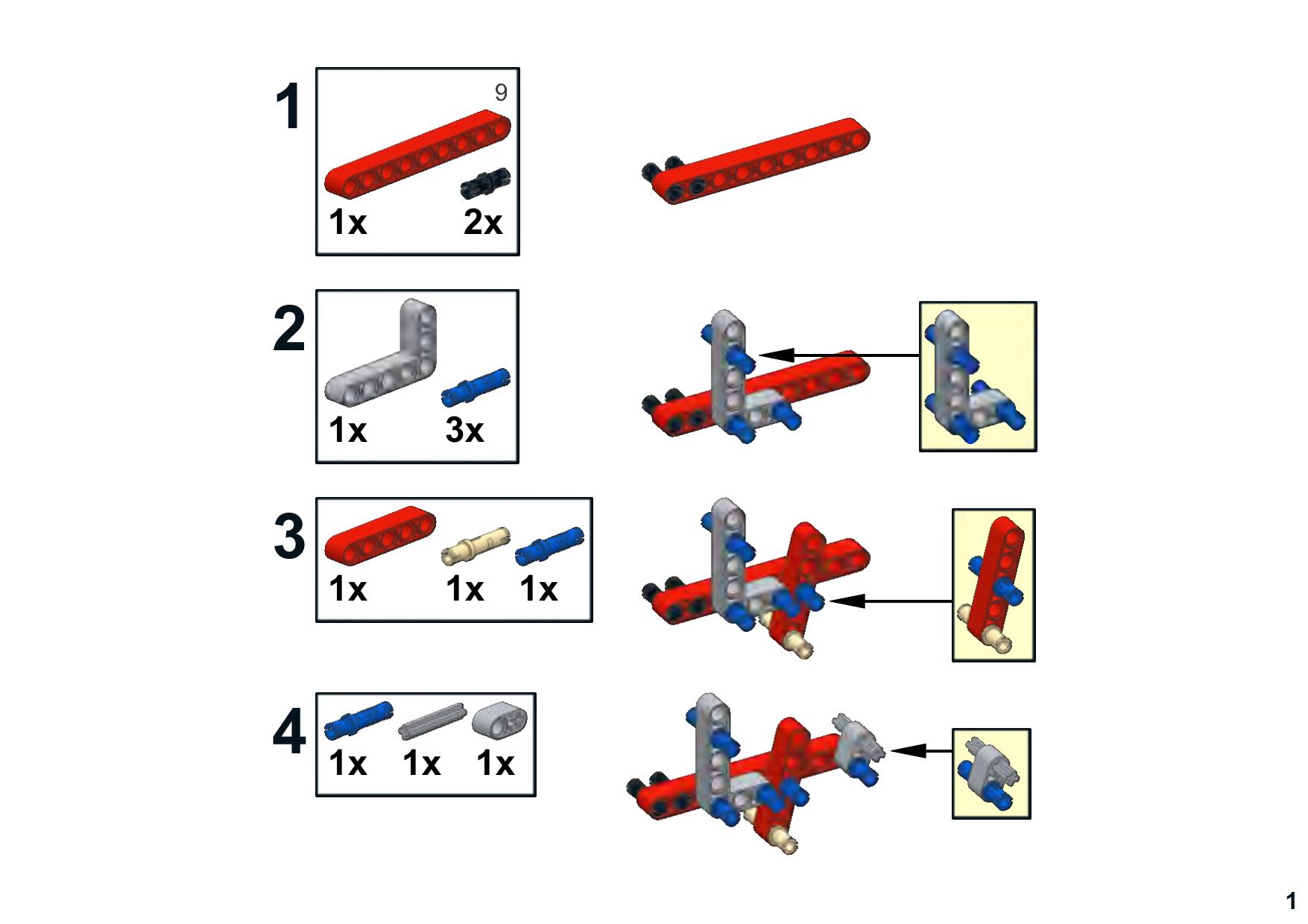 1
9
1x 2x

2
1x 3x

3
1x 1x 1x

4
1x 1x 1x

1