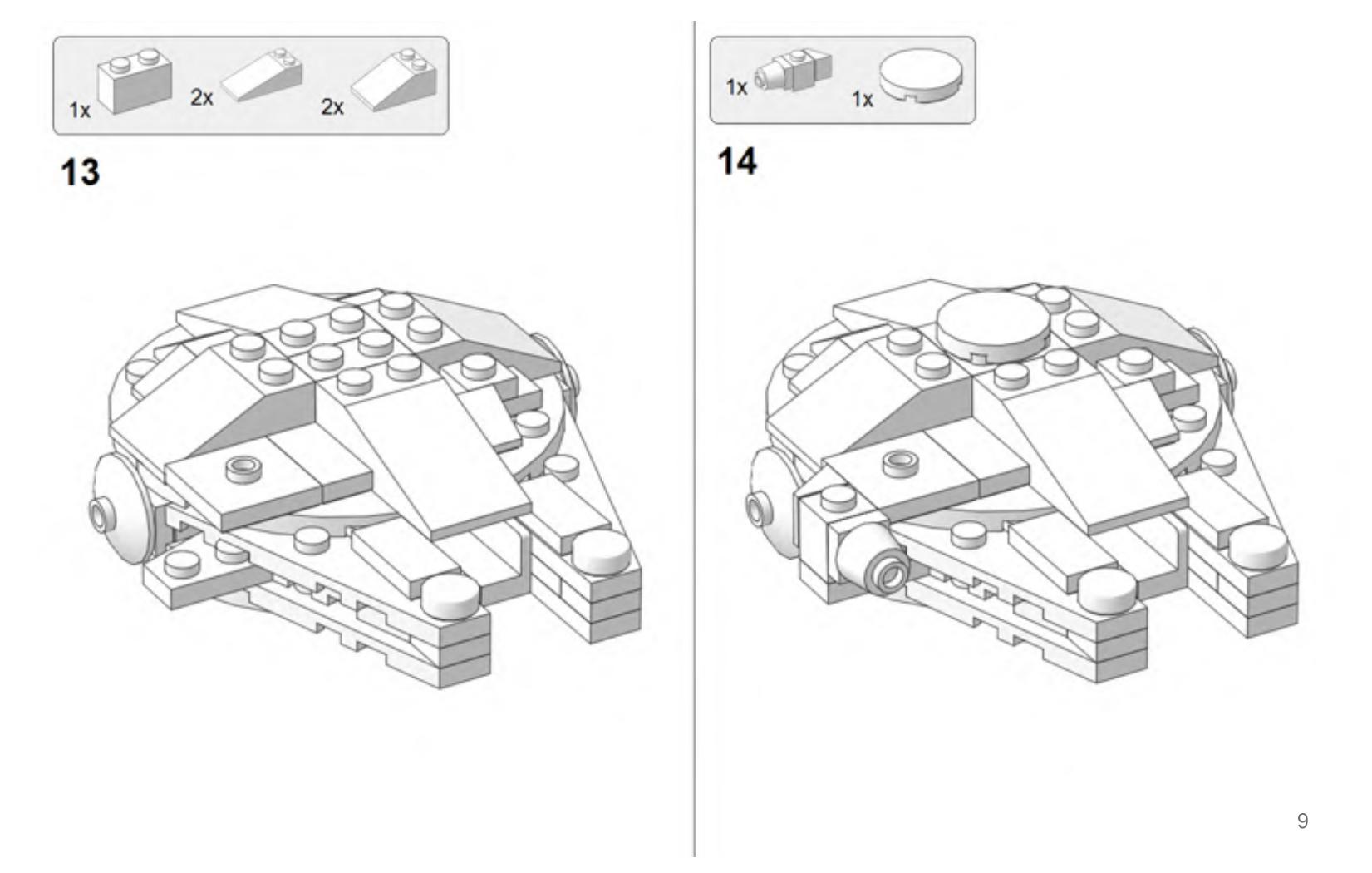 1x 2x 2x

13

1x 1x

14

9