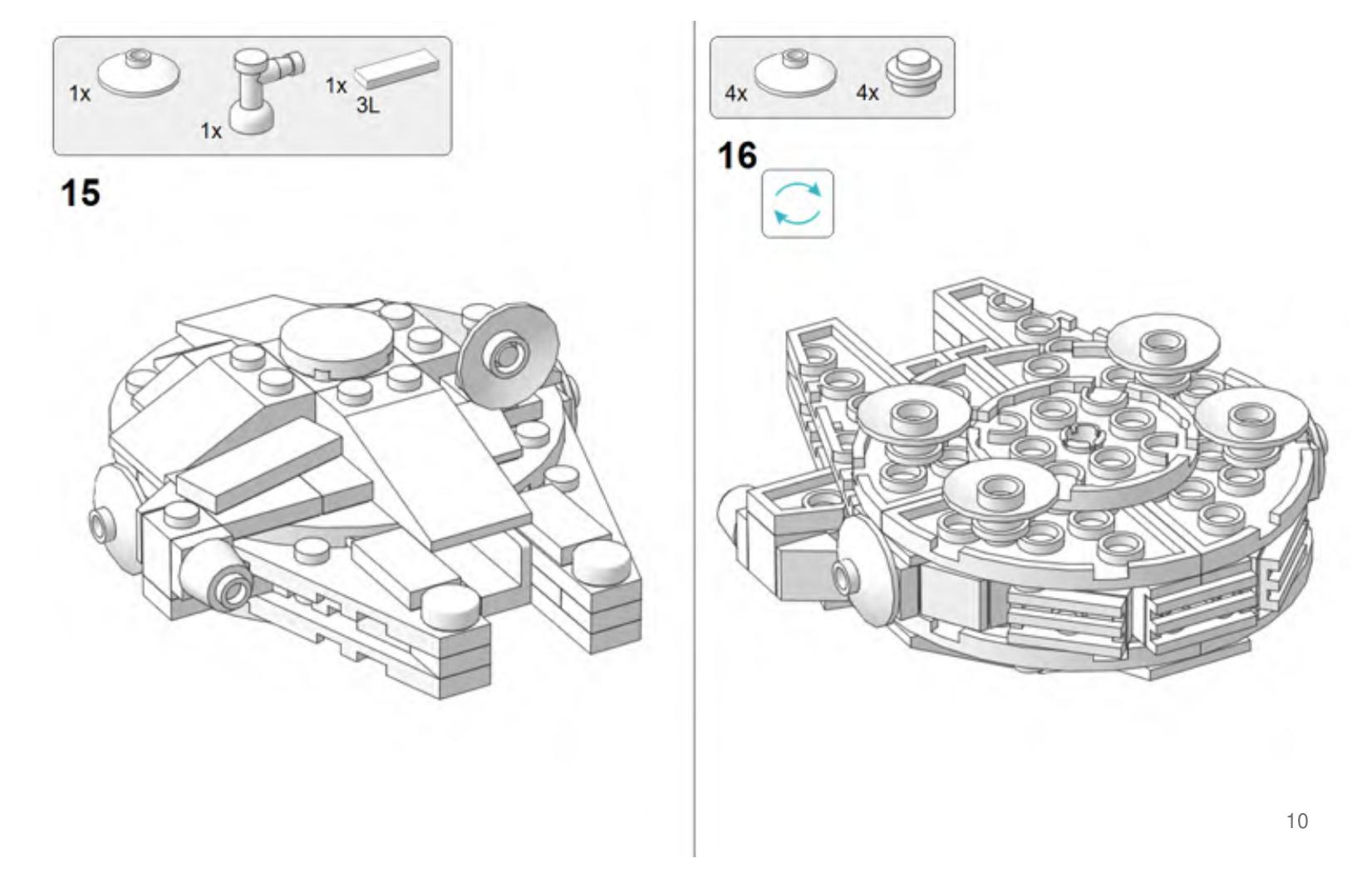 1x

1x

1x
3L

15

4x

4x

16

10