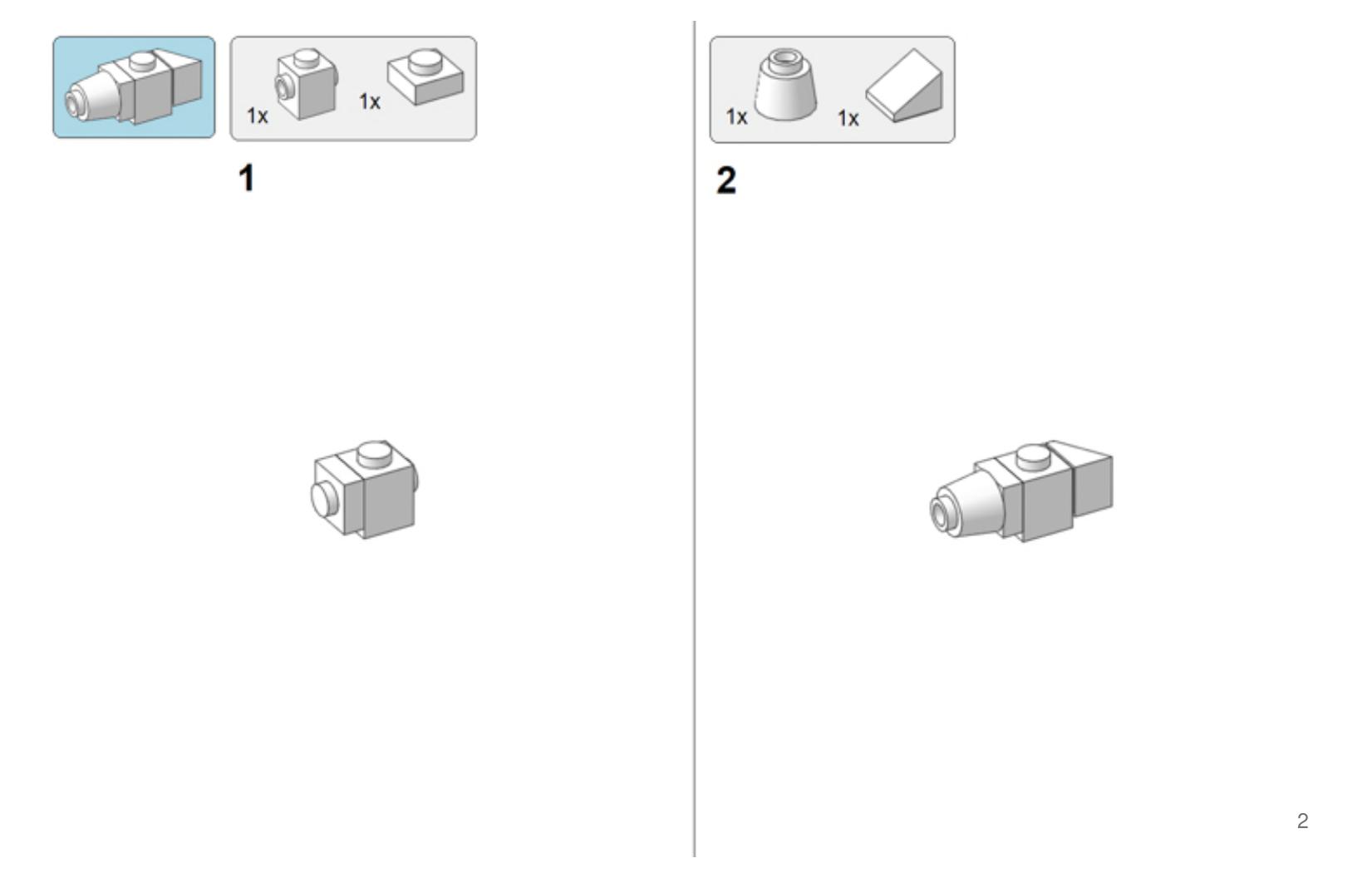 1x 1x

1

1x 1x

2

2